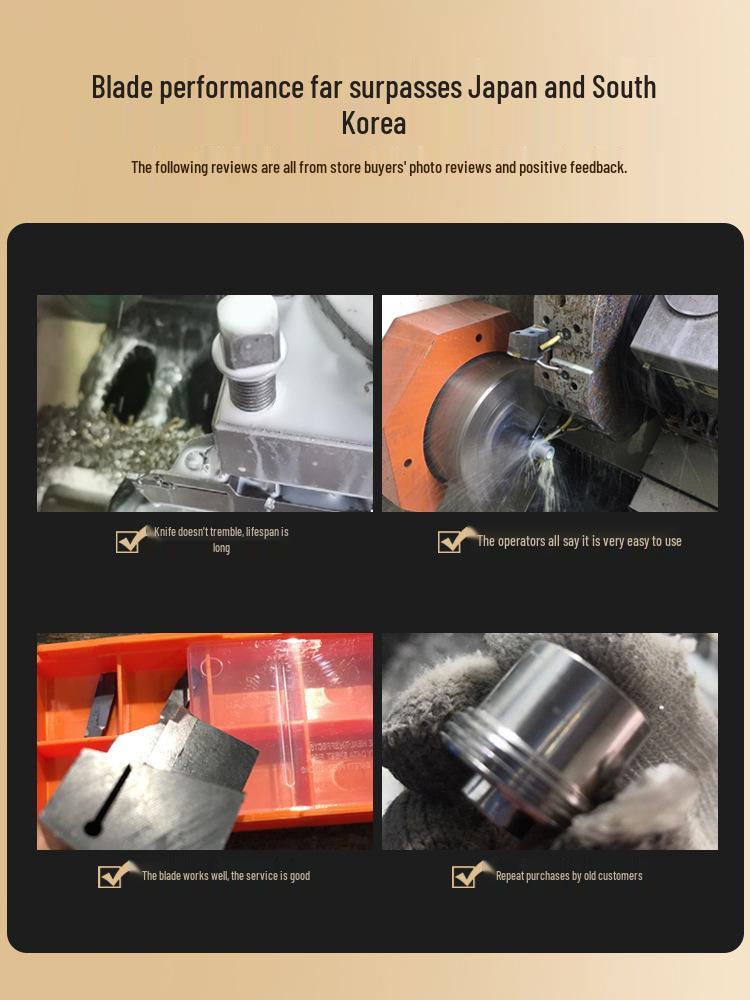 Blade performance far surpasses Japan and South Korea

The following reviews are all from store buyers' photo reviews and positive feedback.

Knife doesn't tremble, lifespan is long

The operators all say it is very easy to use

The blade works well, the service is good

Repeat purchases by old customers