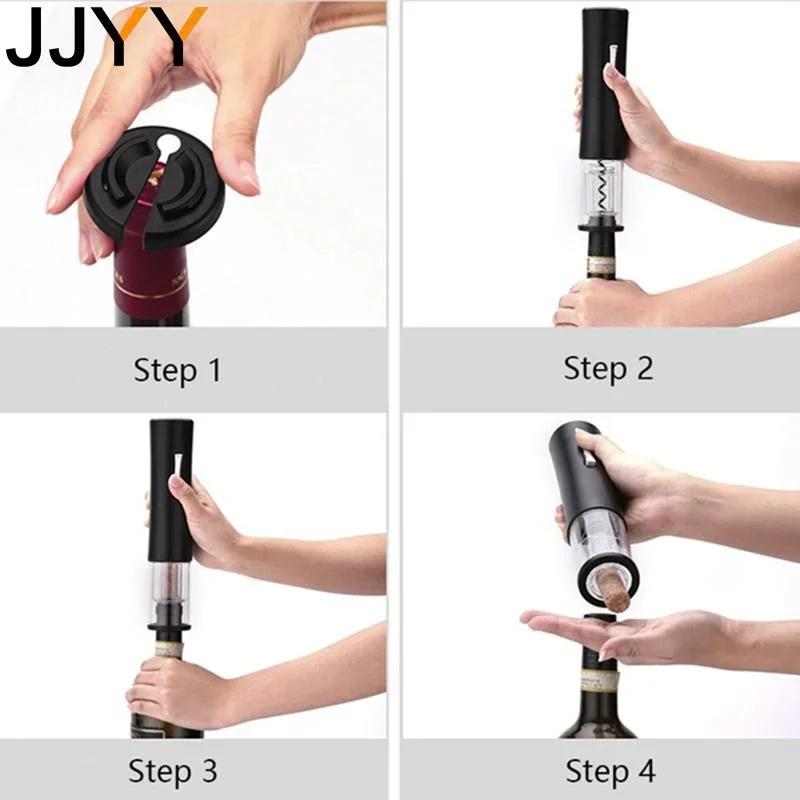 JJYY

Step 1

Step 2

Step 3

Step 4