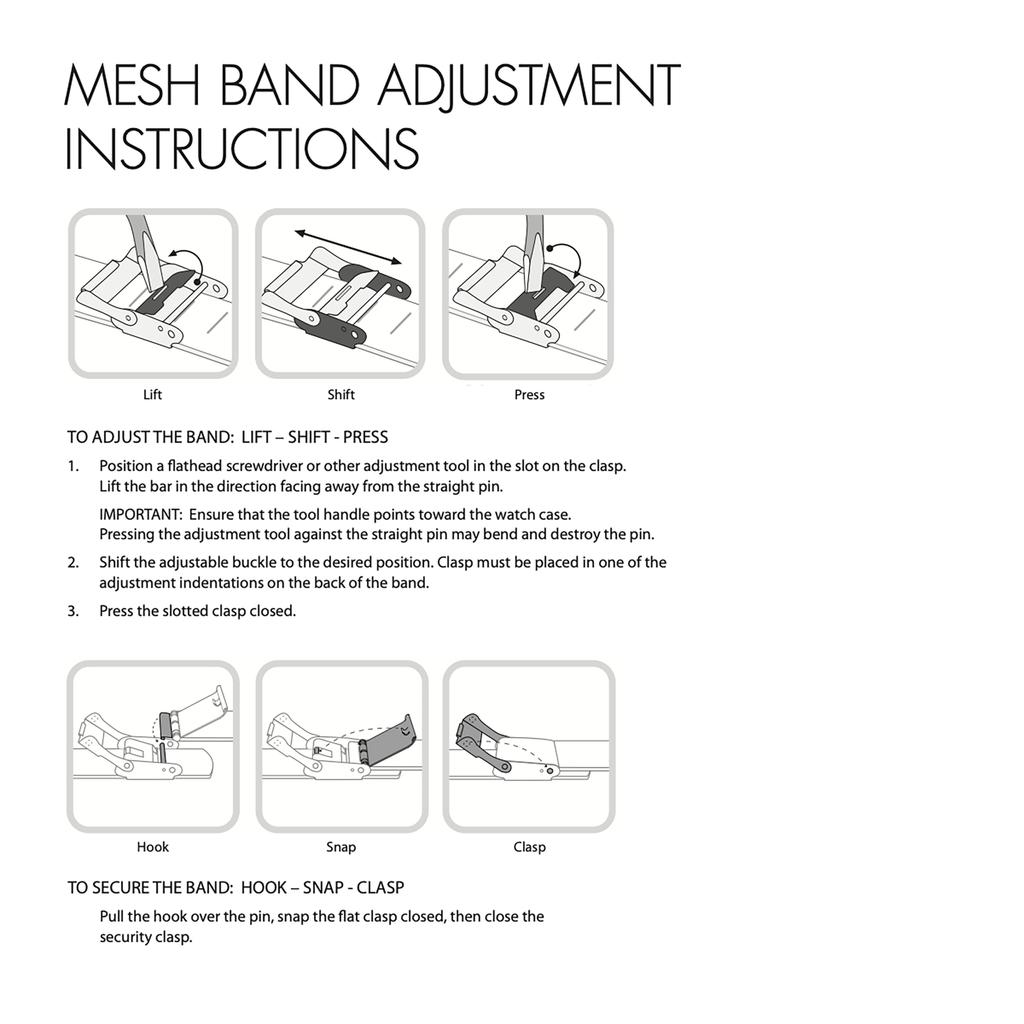 MESH BAND ADJUSTMENT INSTRUCTIONS

Lift

Shift

Press

TO ADJUST THE BAND: LIFT – SHIFT - PRESS

1. Position a flathead screwdriver or other adjustment tool in the slot on the clasp. Lift the bar in the direction facing away from the straight pin.

IMPORTANT: Ensure that the tool handle points toward the watch case. Pressing the adjustment tool against the straight pin may bend and destroy the pin.

2. Shift the adjustable buckle to the desired position. Clasp must be placed in one of the adjustment indentations on the back of the band.

3. Press the slotted clasp closed.

Hook

Snap

Clasp

TO SECURE THE BAND: HOOK – SNAP - CLASP

Pull the hook over the pin, snap the flat clasp closed, then close the security clasp.