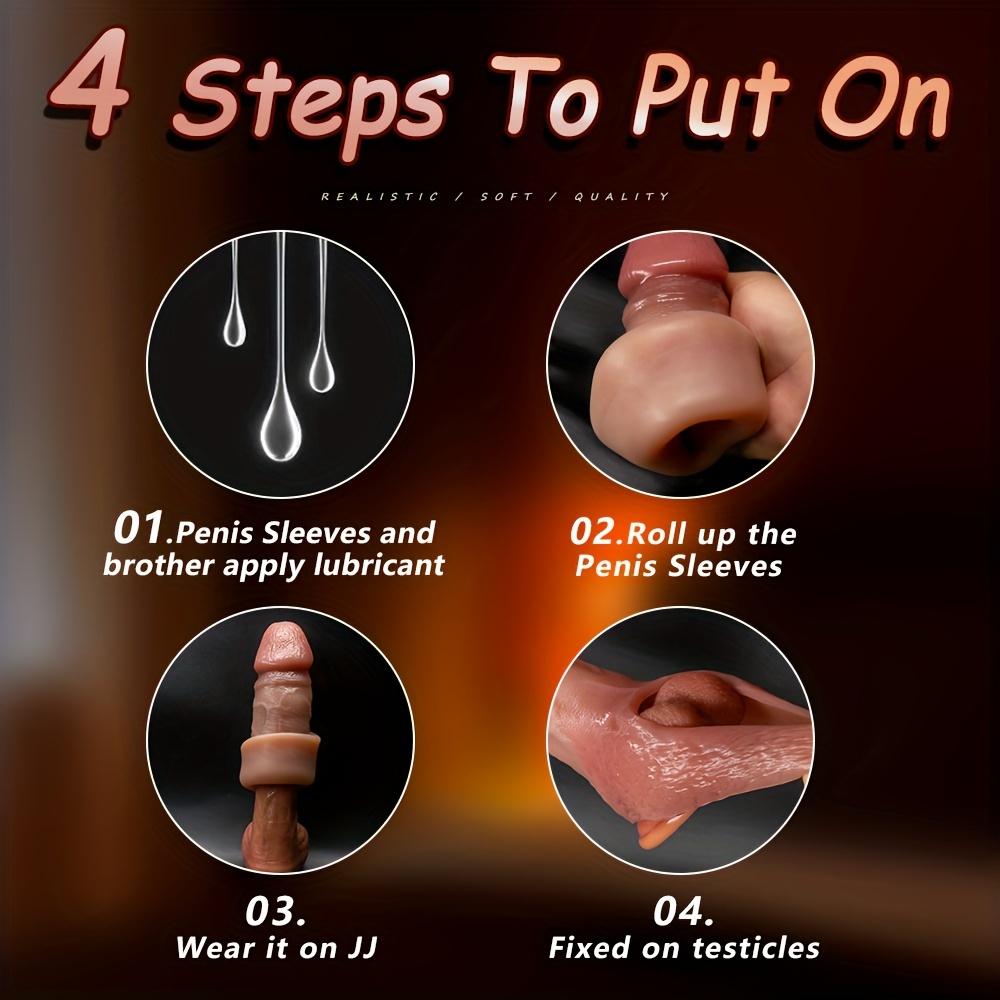 4 Steps To Put On

REALISTIC / SOFT / QUALITY

01.Penis Sleeves and brother apply lubricant

02.Roll up the Penis Sleeves

03.
Wear it on JJ

04.
Fixed on testicles