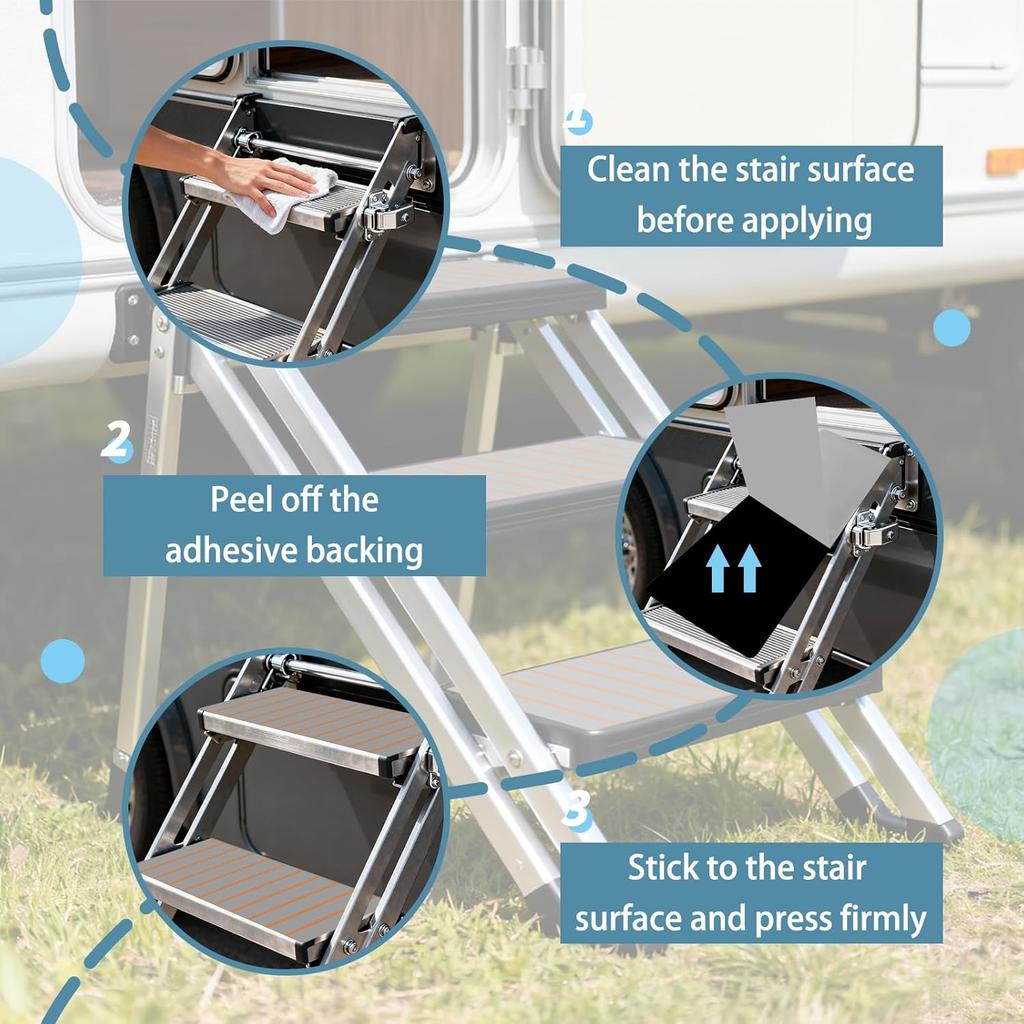 1
Clean the stair surface before applying

2
Peel off the adhesive backing

3
Stick to the stair surface and press firmly