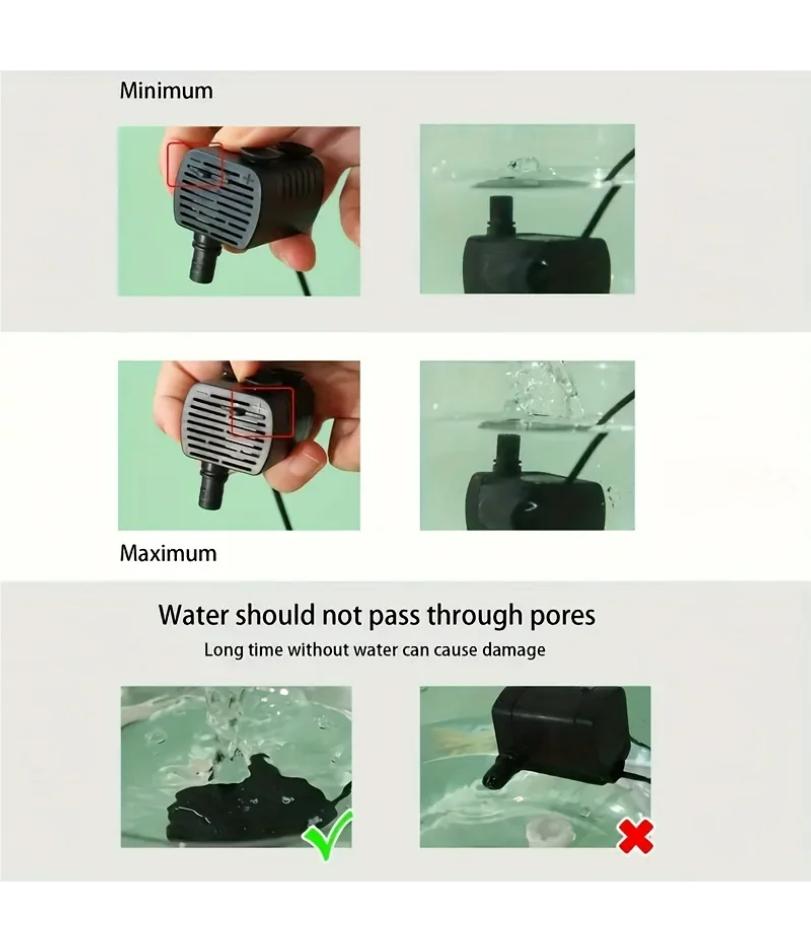 Minimum

Maximum

Water should not pass through pores

Long time without water can cause damage