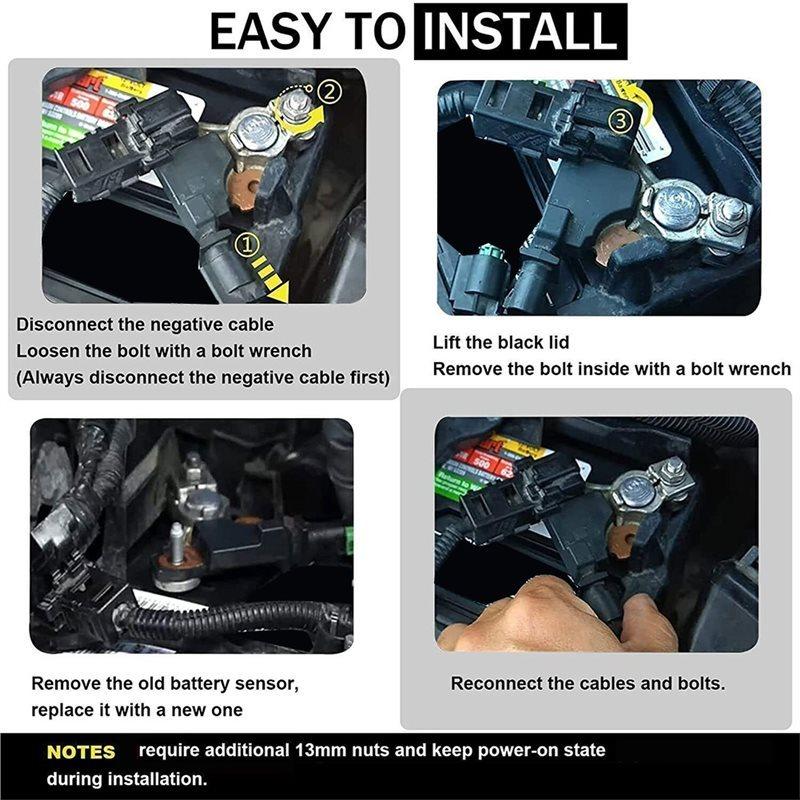 EASY TO INSTALL

②

①

Disconnect the negative cable
Loosen the bolt with a bolt wrench
(Always disconnect the negative cable first)

③

Lift the black lid
Remove the bolt inside with a bolt wrench

Remove the old battery sensor, replace it with a new one

Reconnect the cables and bolts.

NOTES require additional 13mm nuts and keep power-on state during installation.