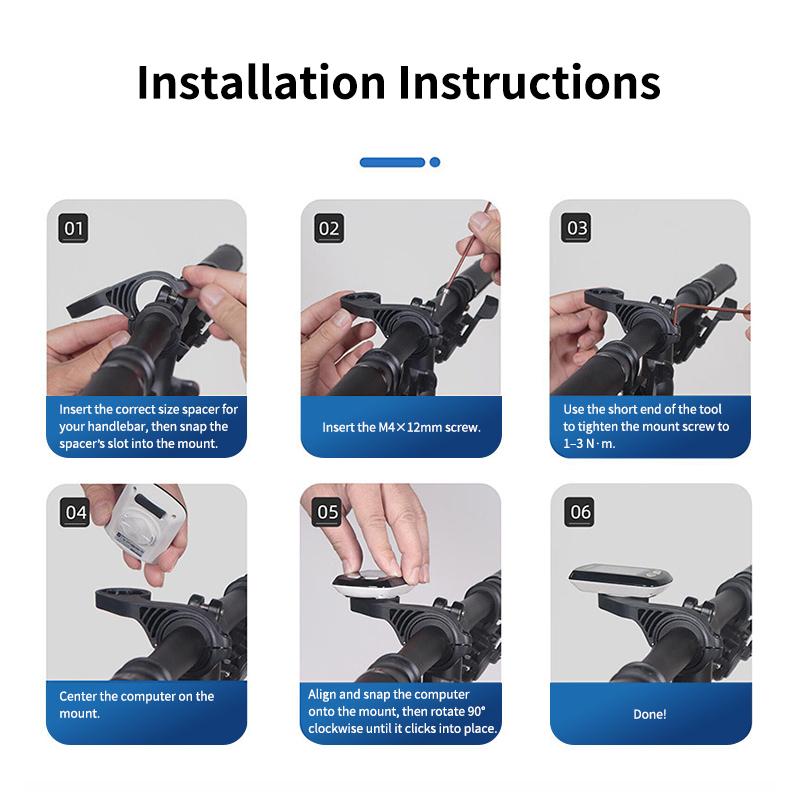 Installation Instructions

01

Insert the correct size spacer for your handlebar, then snap the spacer's slot into the mount.

02

Insert the M4×12mm screw.

03

Use the short end of the tool to tighten the mount screw to 1–3 N·m.

04

Center the computer on the mount.

05

Align and snap the computer onto the mount, then rotate 90° clockwise until it clicks into place.

06

Done!