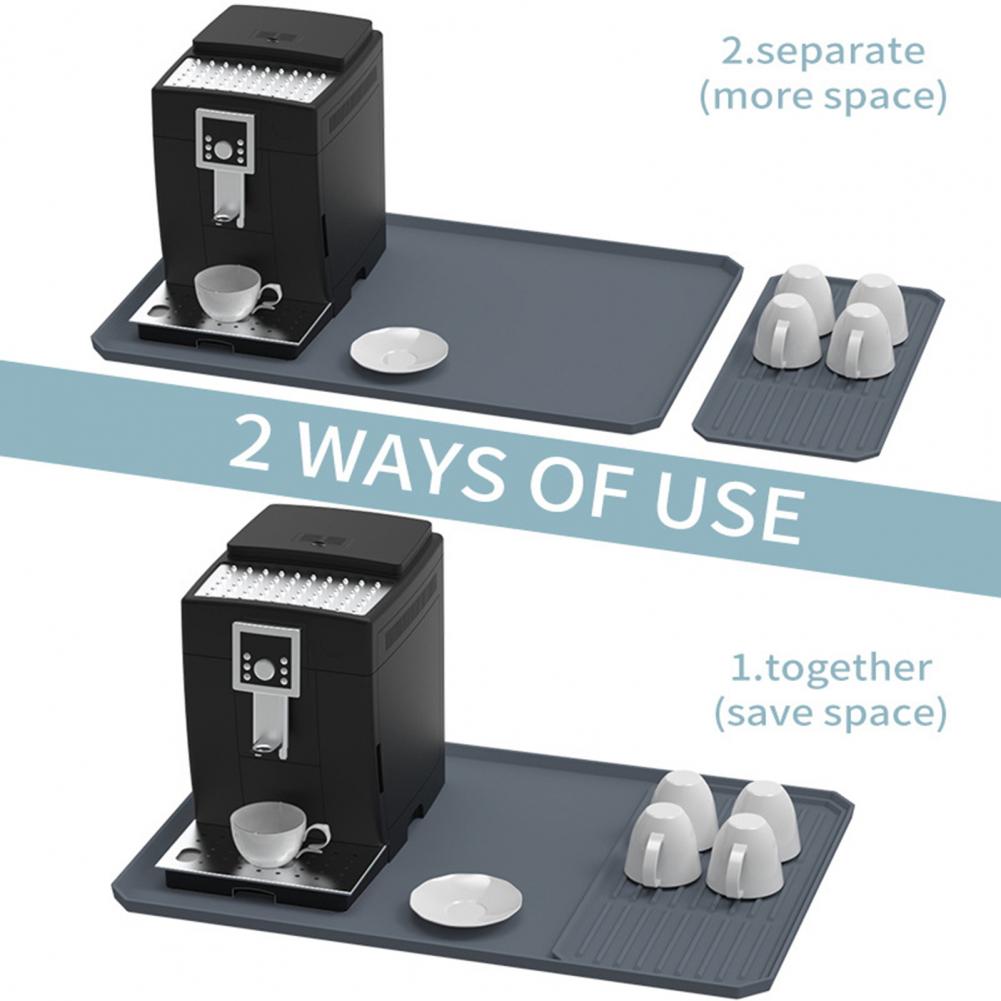 2.separate
(more space)

2 WAYS OF USE

1.together
(save space)