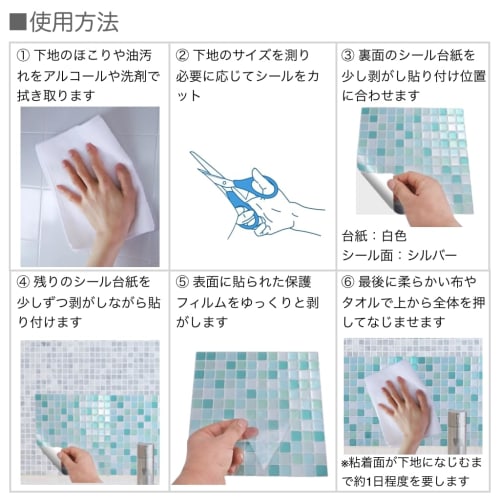 ■使用方法

① 下地のほこりや油汚れをアルコールや洗剤で拭き取ります

② 下地のサイズを測り必要に応じてシールをカット

③ 裏面のシール台紙を少し剥がし貼り付け位置に合わせます

台紙：白色
シール面：シルバー

④ 残りのシール台紙を少しずつ剥がしながら貼り付けます

⑤ 表面に貼られた保護フィルムをゆっくりと剥がします

⑥ 最後に柔らかい布やタオルで上から全体を押してなじませます

※粘着面が下地になじむまで約1日程度を要します