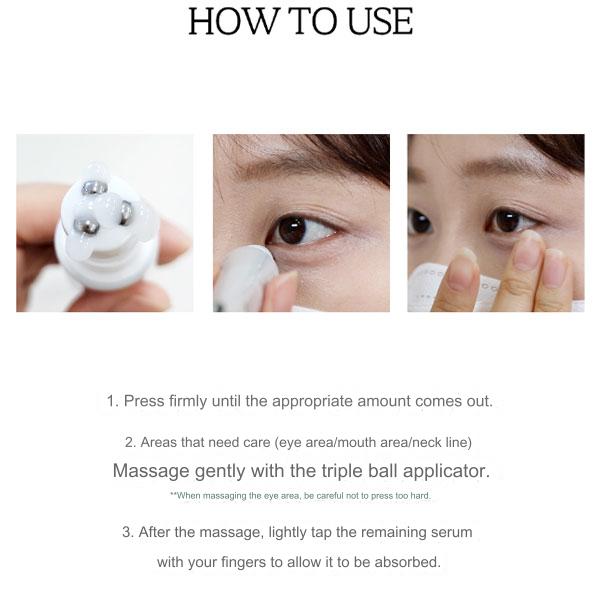 HOW TO USE

1. Press firmly until the appropriate amount comes out.

2. Areas that need care (eye area/mouth area/neck line)
Massage gently with the triple ball applicator.
**When massaging the eye area, be careful not to press too hard.

3. After the massage, lightly tap the remaining serum with your fingers to allow it to be absorbed.