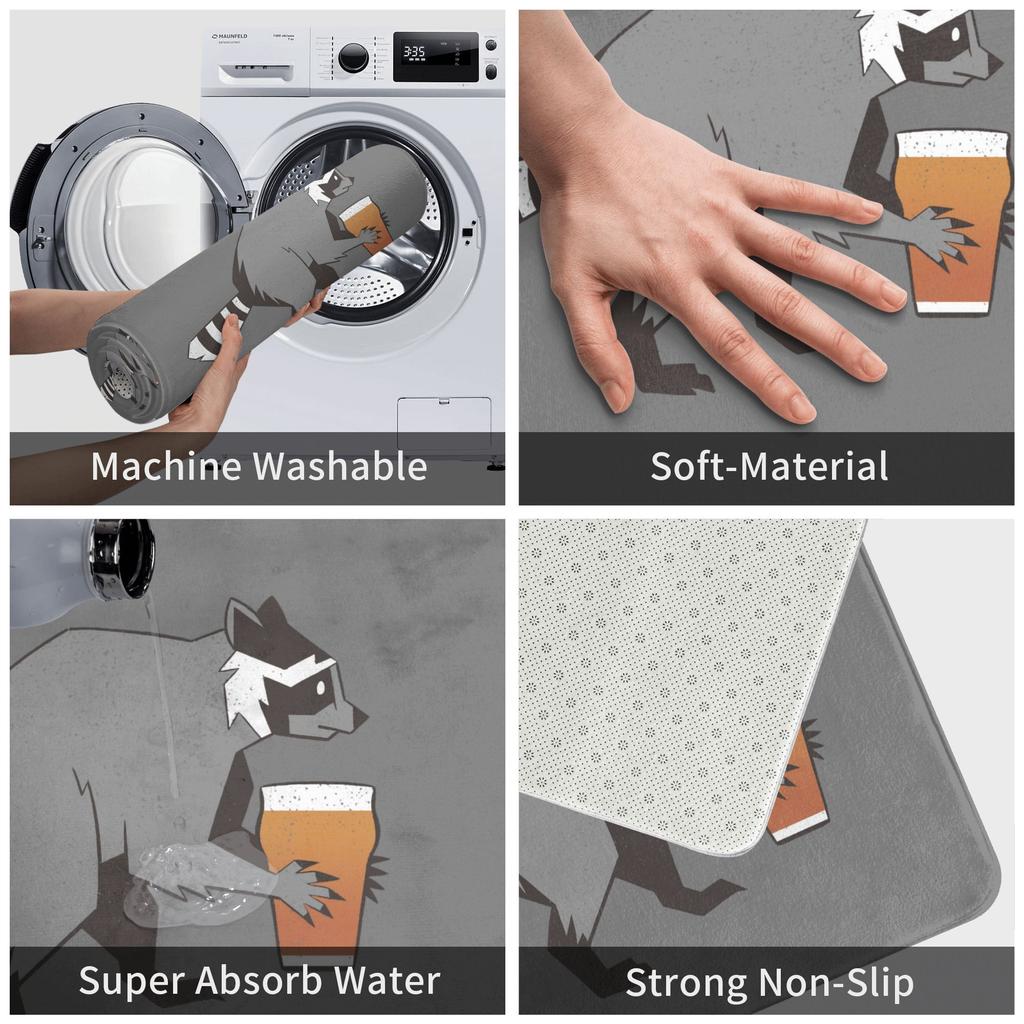 MAUNFELD

3:35

Machine Washable

Soft-Material

Super Absorb Water

Strong Non-Slip