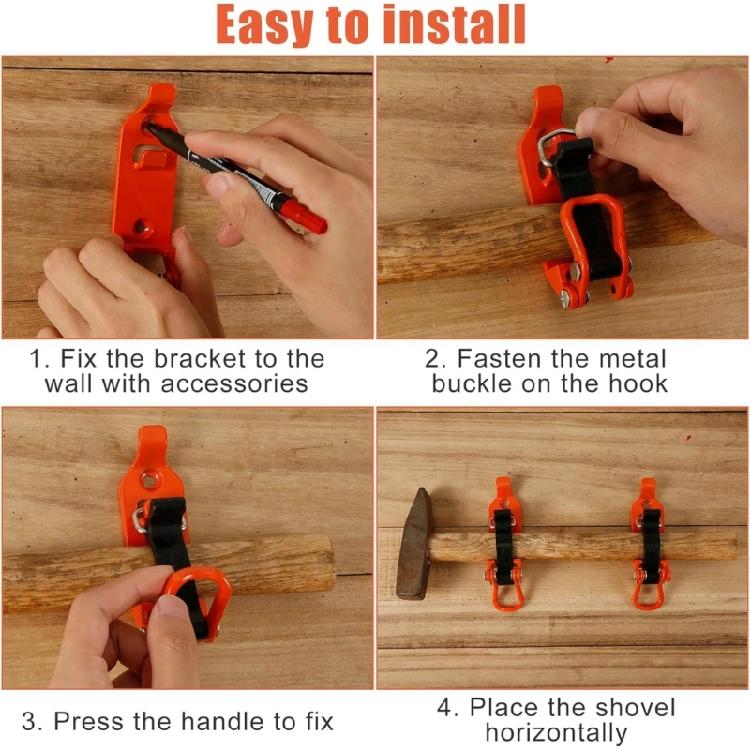 Easy to install

1. Fix the bracket to the wall with accessories

2. Fasten the metal buckle on the hook

3. Press the handle to fix

4. Place the shovel horizontally