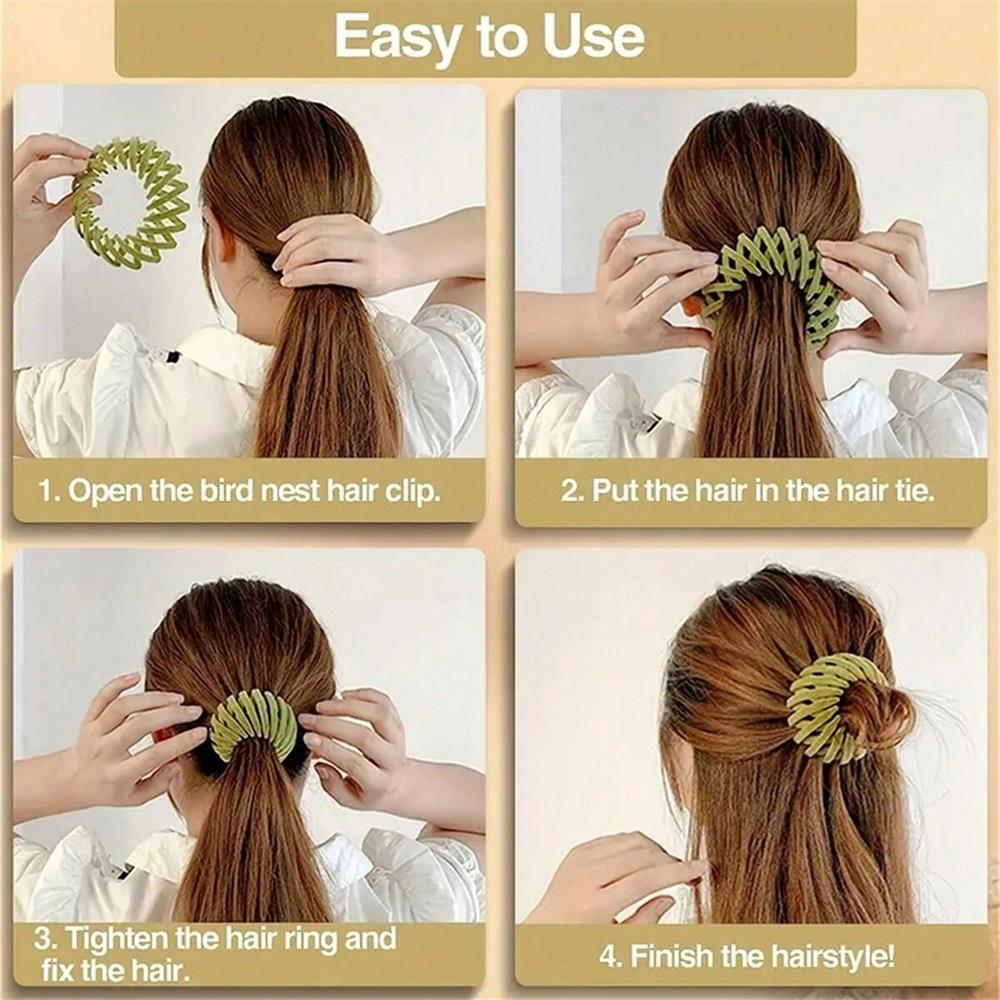 Easy to Use

1. Open the bird nest hair clip.

2. Put the hair in the hair tie.

3. Tighten the hair ring and fix the hair.

4. Finish the hairstyle!