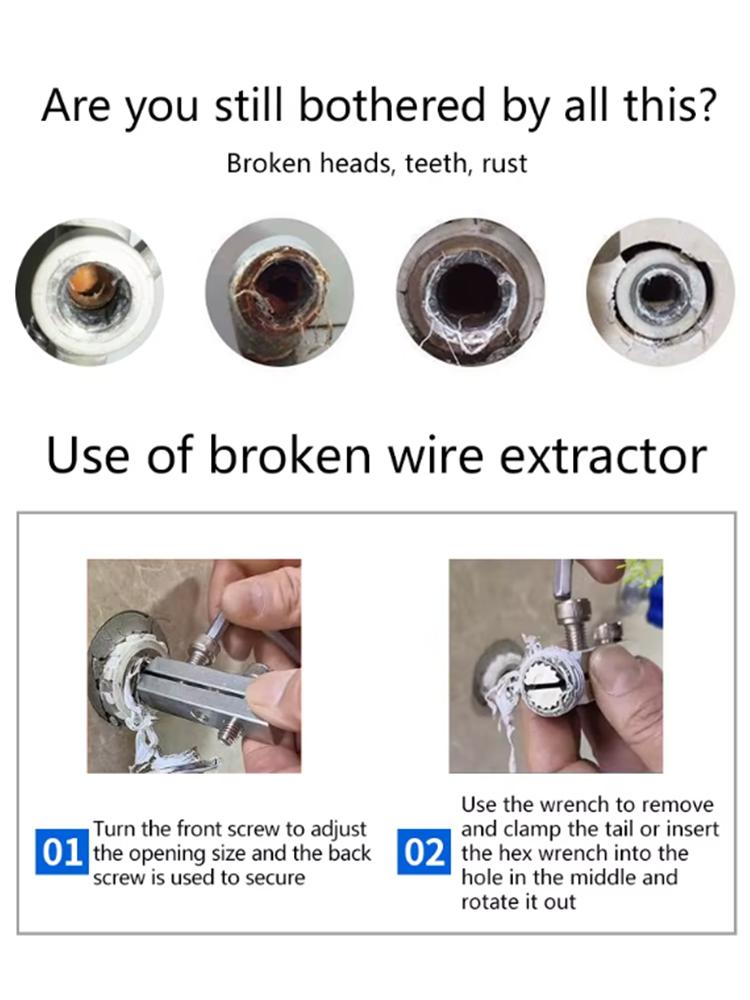 Are you still bothered by all this?

Broken heads, teeth, rust

Use of broken wire extractor

01 Turn the front screw to adjust the opening size and the back screw is used to secure

02 Use the wrench to remove and clamp the tail or insert the hex wrench into the hole in the middle and rotate it out