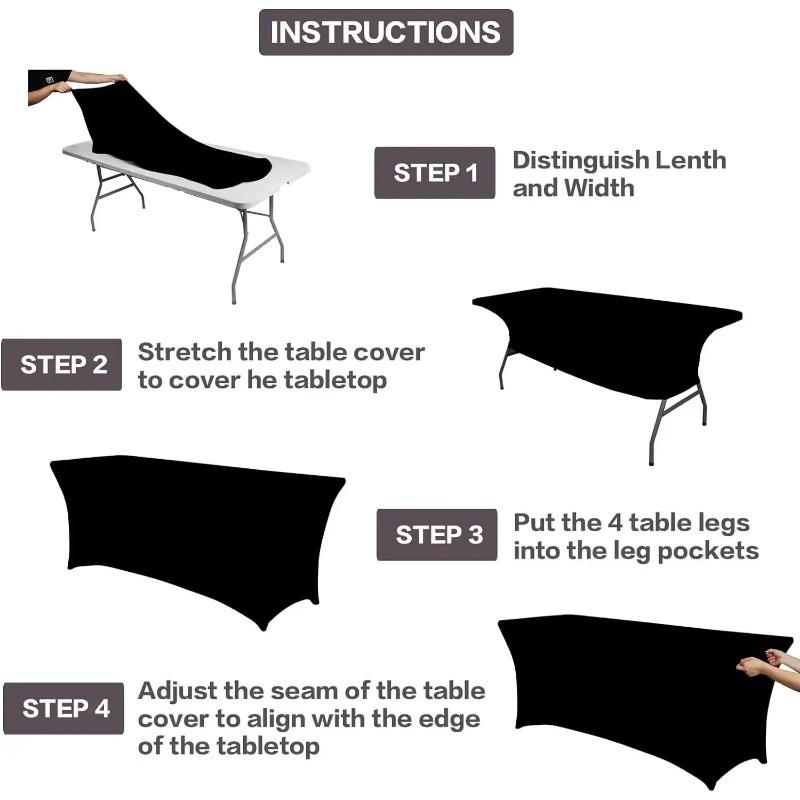 INSTRUCTIONS

STEP 1
Distinguish Lenth and Width

STEP 2
Stretch the table cover to cover he tabletop

STEP 3
Put the 4 table legs into the leg pockets

STEP 4
Adjust the seam of the table cover to align with the edge of the tabletop