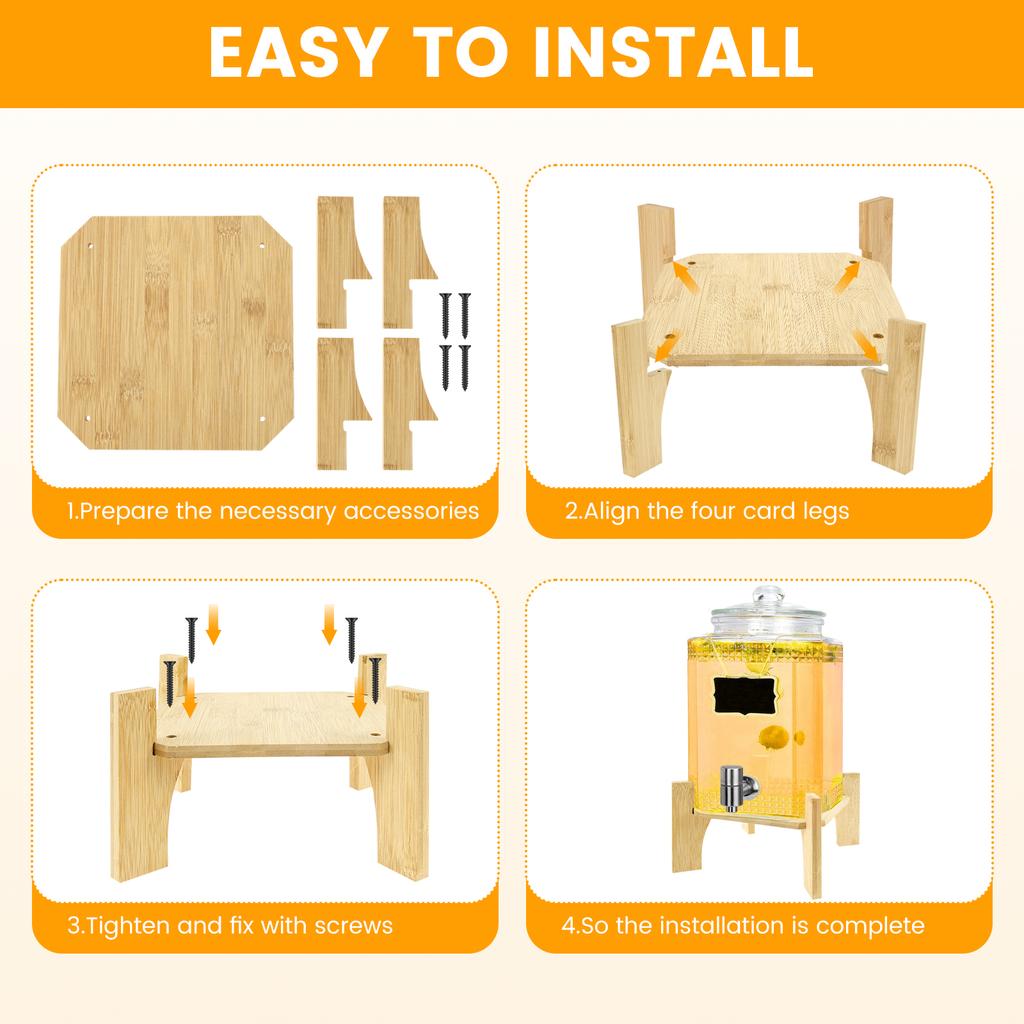 EASY TO INSTALL

1.Prepare the necessary accessories

2.Align the four card legs

3.Tighten and fix with screws

4.So the installation is complete