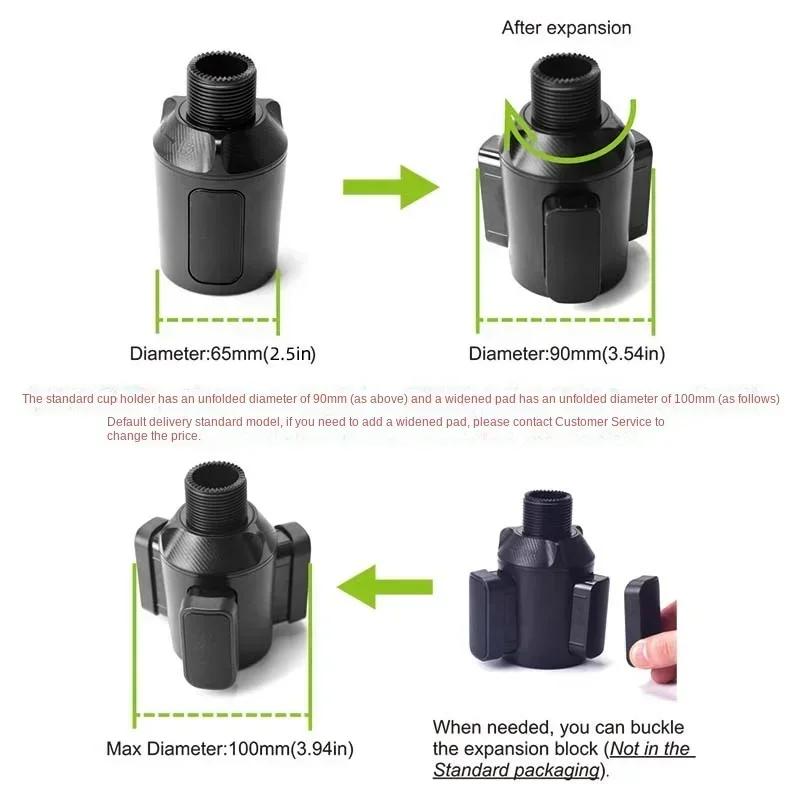 After expansion

Diameter:65mm(2.5in)

Diameter:90mm(3.54in)

The standard cup holder has an unfolded diameter of 90mm (as above) and a widened pad has an unfolded diameter of 100mm (as follows)

Default delivery standard model, if you need to add a widened pad, please contact Customer Service to change the price.

Max Diameter:100mm(3.94in)

When needed, you can buckle the expansion block (Not in the Standard packaging).