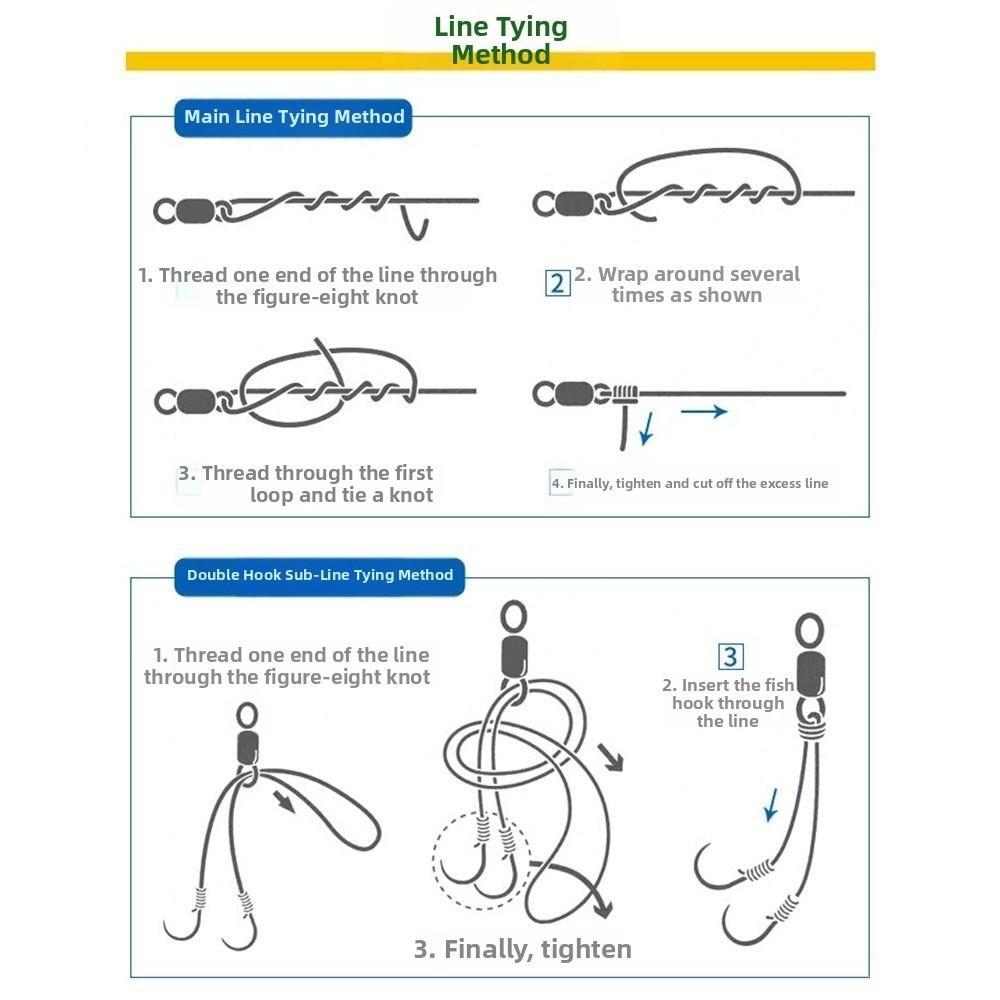 Line Tying Method

Main Line Tying Method

1. Thread one end of the line through the figure-eight knot

2 2. Wrap around several times as shown

3. Thread through the first loop and tie a knot

4. Finally, tighten and cut off the excess line

Double Hook Sub-Line Tying Method

1. Thread one end of the line through the figure-eight knot

3 2. Insert the fish hook through the line

3. Finally, tighten