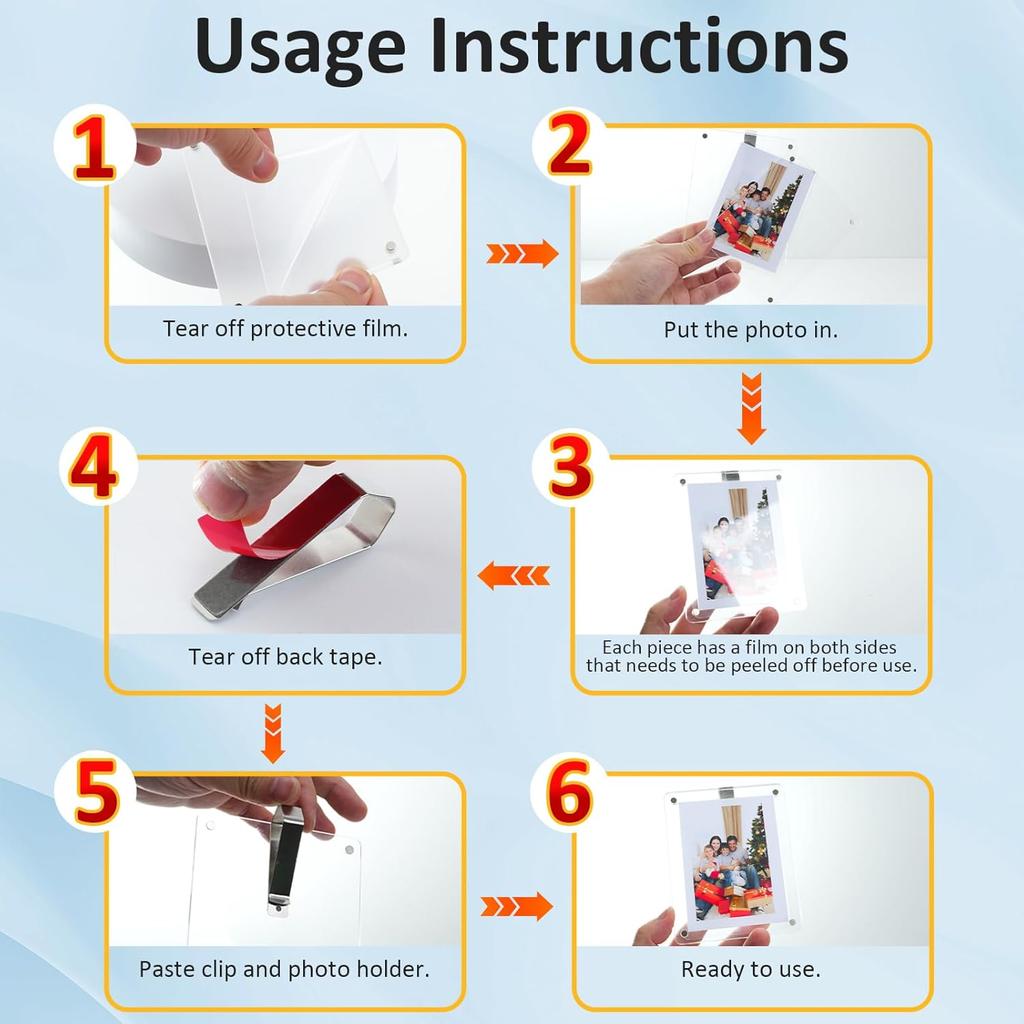 Usage Instructions

1

Tear off protective film.

2

Put the photo in.

3

Each piece has a film on both sides that needs to be peeled off before use.

4

Tear off back tape.

5

Paste clip and photo holder.

6

Ready to use.