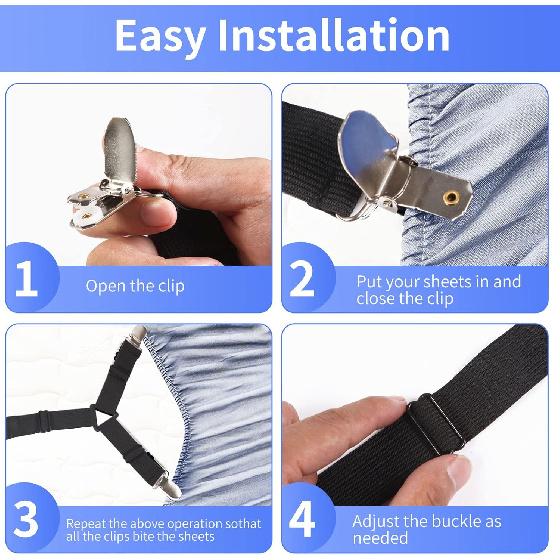 Easy Installation

1
Open the clip

2
Put your sheets in and close the clip

3
Repeat the above operation sothat all the clips bite the sheets

4
Adjust the buckle as needed