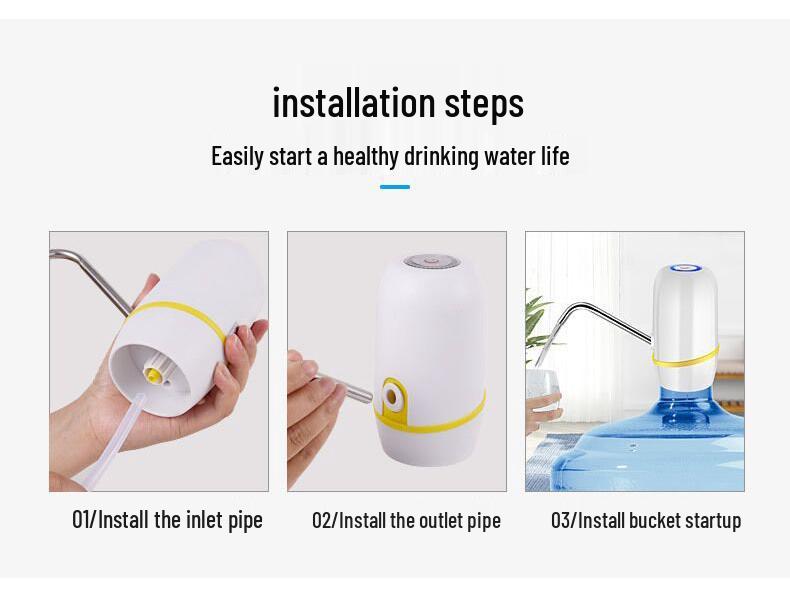 installation steps

Easily start a healthy drinking water life

01/Install the inlet pipe

02/Install the outlet pipe

03/Install bucket startup