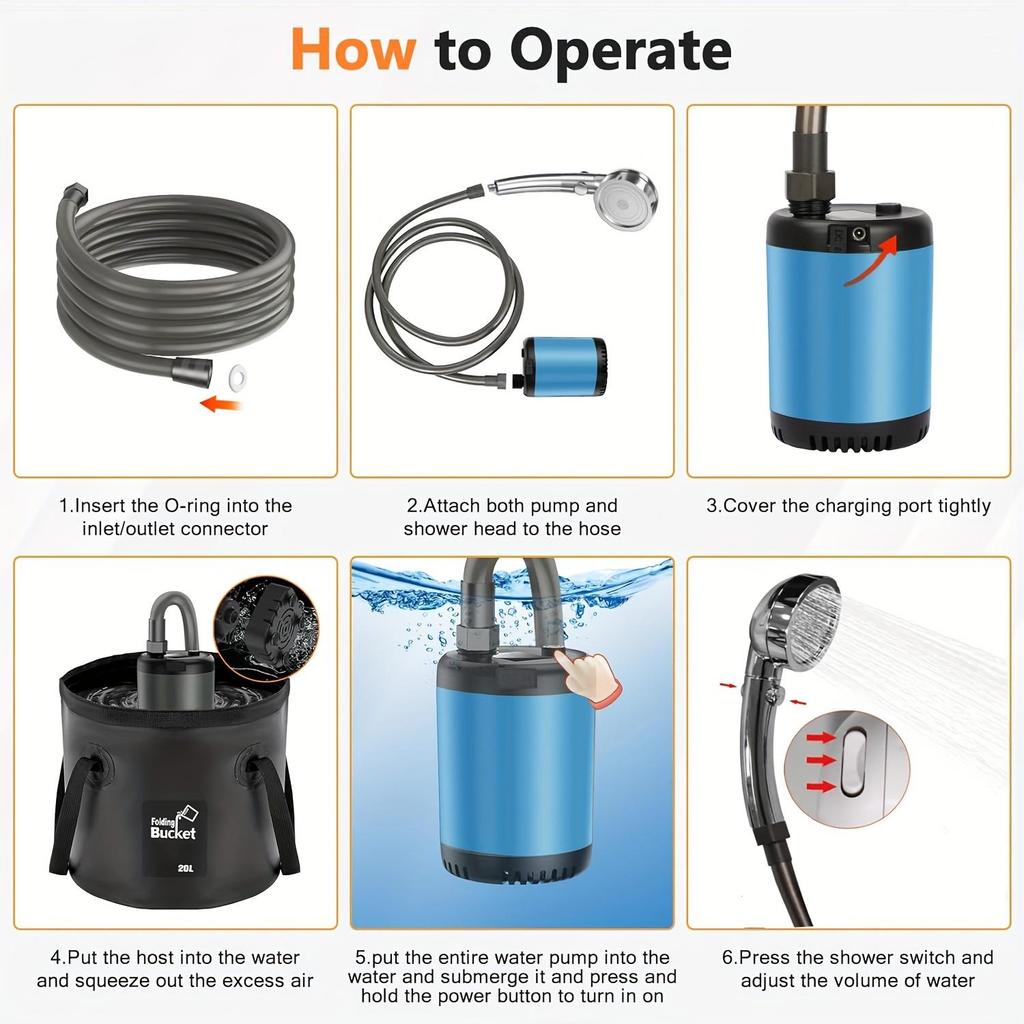 How to Operate

1.Insert the O-ring into the inlet/outlet connector

2.Attach both pump and shower head to the hose

3.Cover the charging port tightly

Folding Bucket

20L

4.Put the host into the water and squeeze out the excess air

5.put the entire water pump into the water and submerge it and press and hold the power button to turn in on

6.Press the shower switch and adjust the volume of water