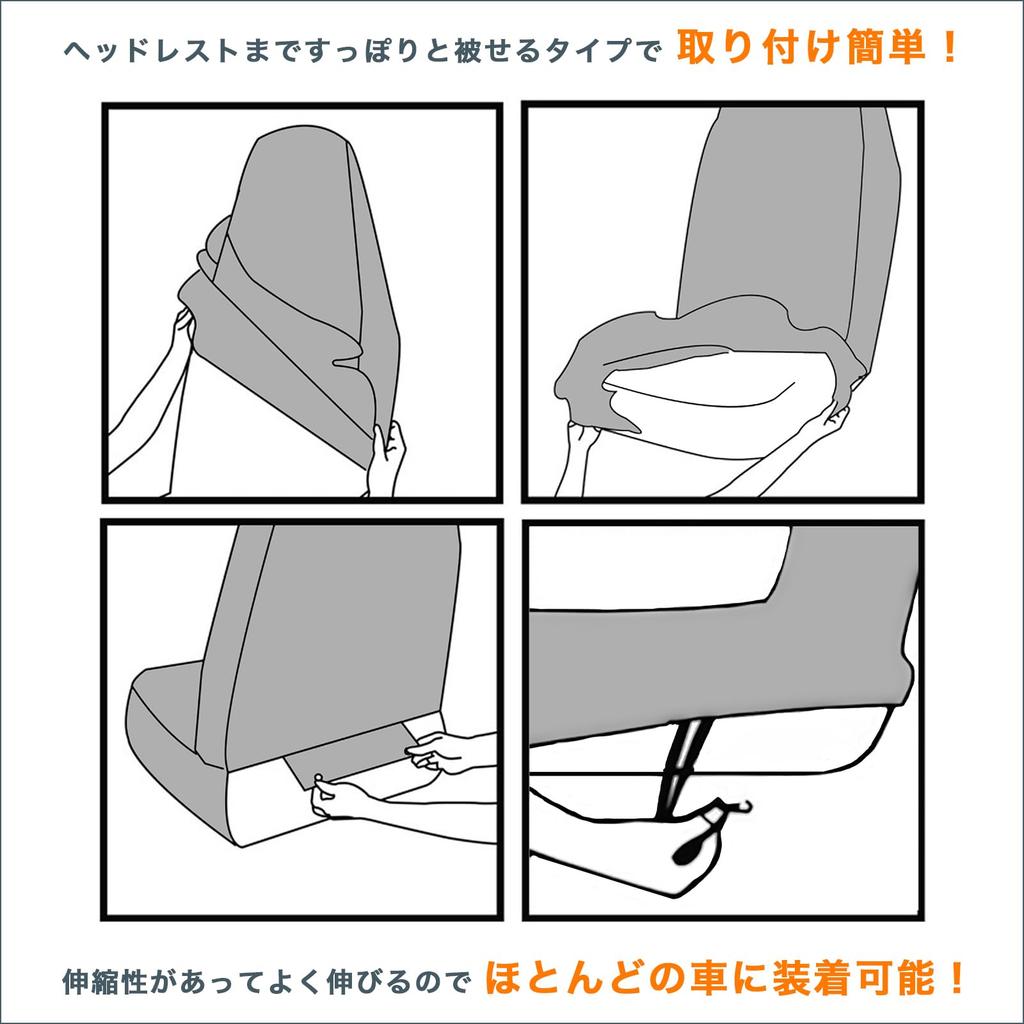 ヘッドレストまですっぽりと被せるタイプで 取り付け簡単！

伸縮性があってよく伸びるので ほとんどの車に装着可能！