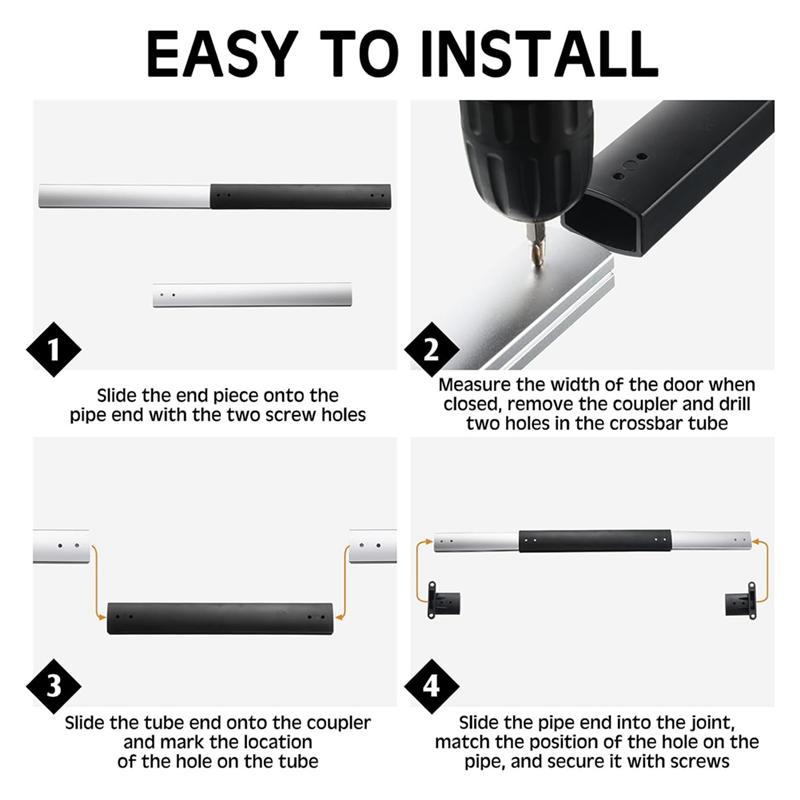 EASY TO INSTALL

1

Slide the end piece onto the pipe end with the two screw holes

2

Measure the width of the door when closed, remove the coupler and drill two holes in the crossbar tube

3

Slide the tube end onto the coupler and mark the location of the hole on the tube

4

Slide the pipe end into the joint, match the position of the hole on the pipe, and secure it with screws