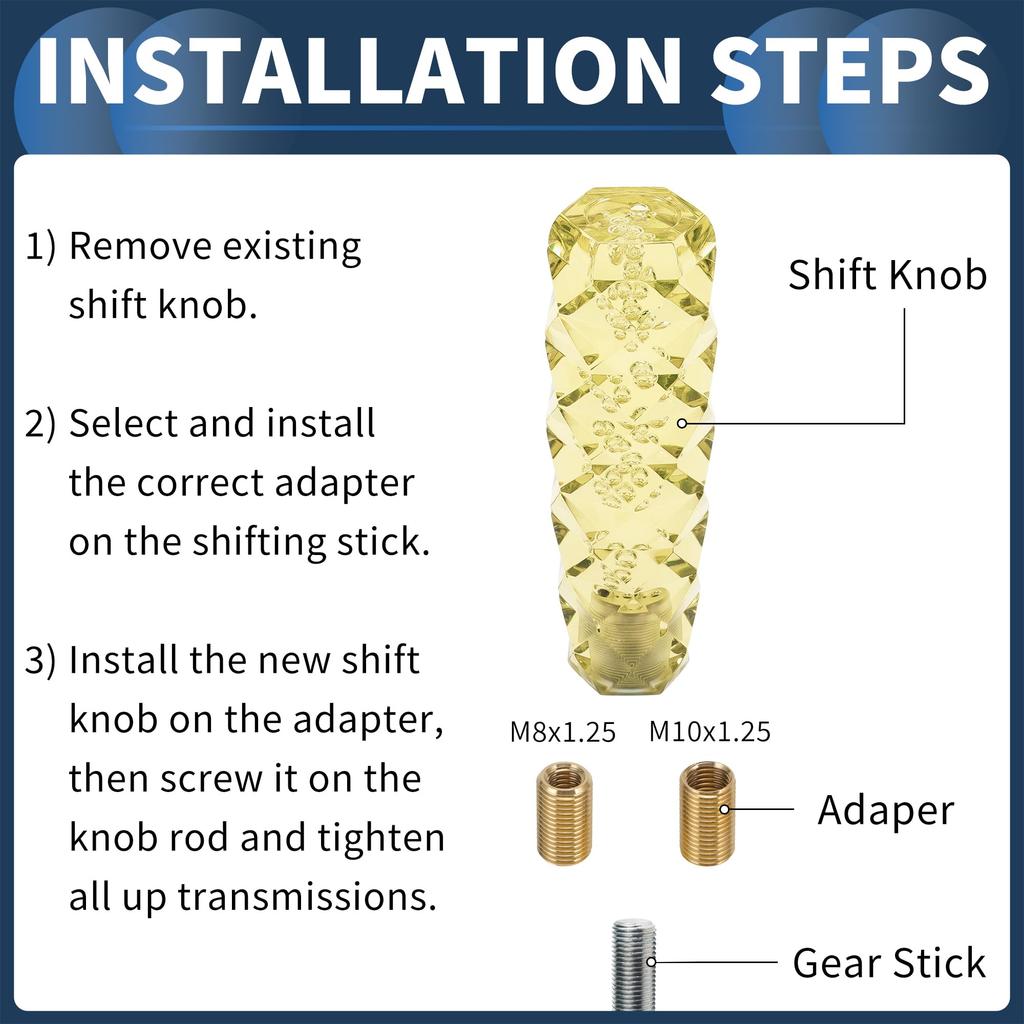 INSTALLATION STEPS

1) Remove existing shift knob.

2) Select and install the correct adapter on the shifting stick.

3) Install the new shift knob on the adapter, then screw it on the knob rod and tighten all up transmissions.

Shift Knob

M8x1.25

M10x1.25

Adaper

Gear Stick