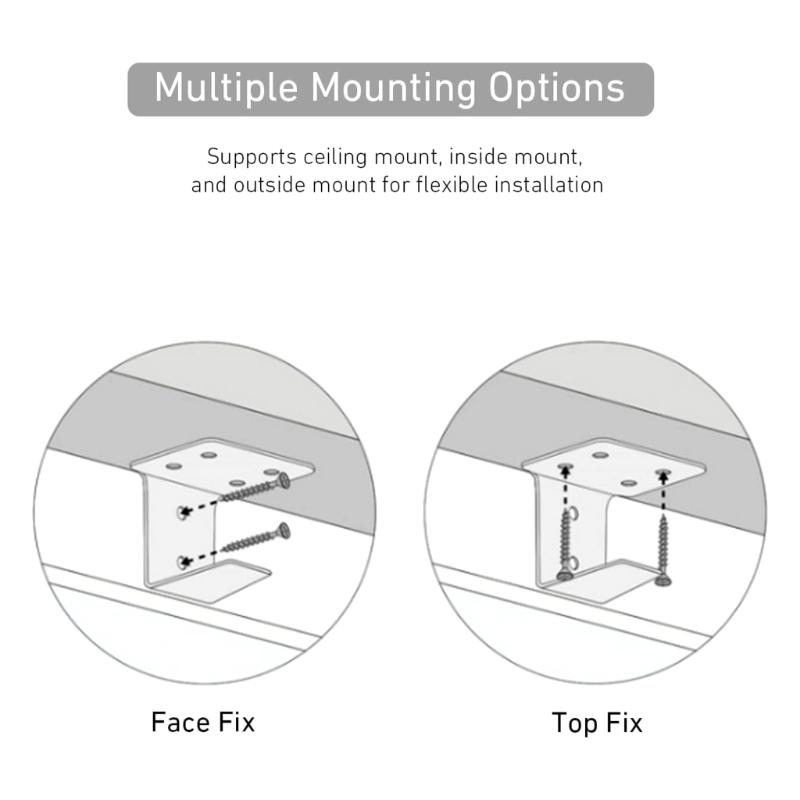 Multiple Mounting Options

Supports ceiling mount, inside mount, and outside mount for flexible installation

Face Fix

Top Fix