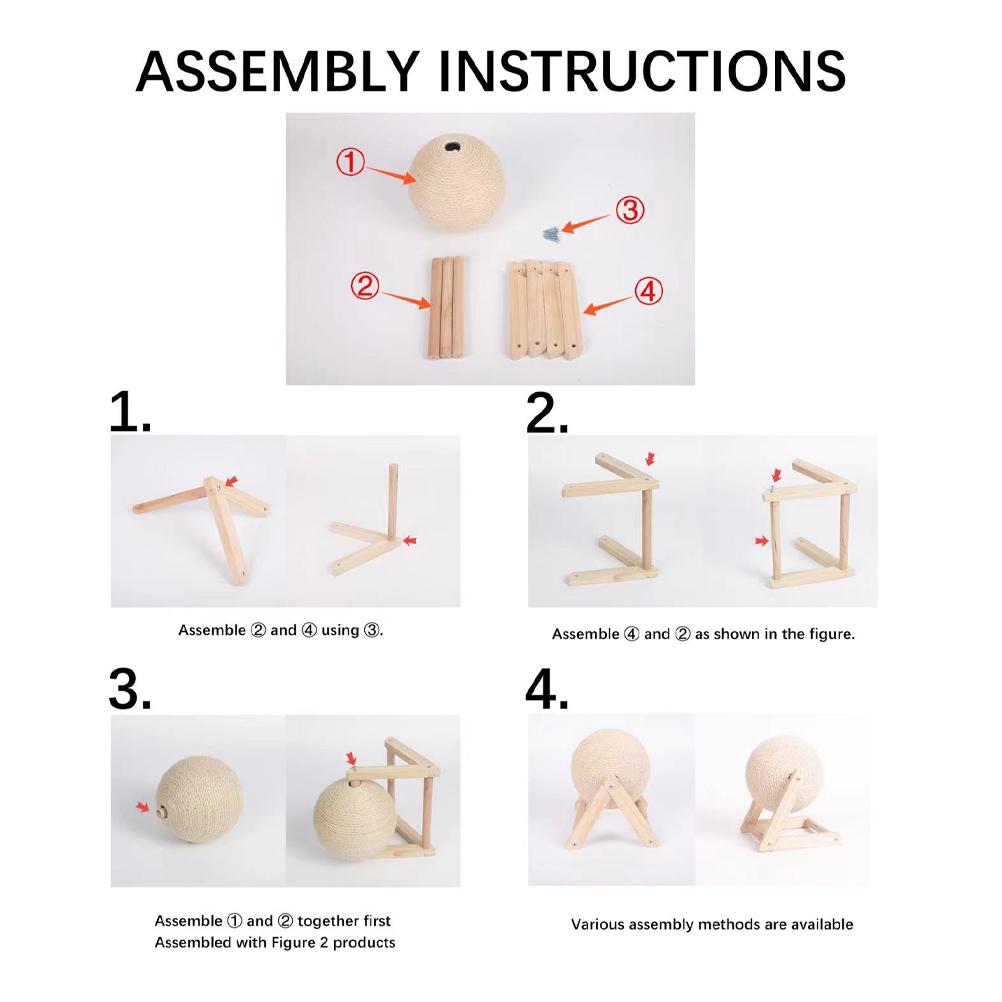 ASSEMBLY INSTRUCTIONS

①

③

②

④

1.

Assemble ② and ④ using ③.

2.

Assemble ④ and ② as shown in the figure.

3.

Assemble ① and ② together first
Assembled with Figure 2 products

4.

Various assembly methods are available