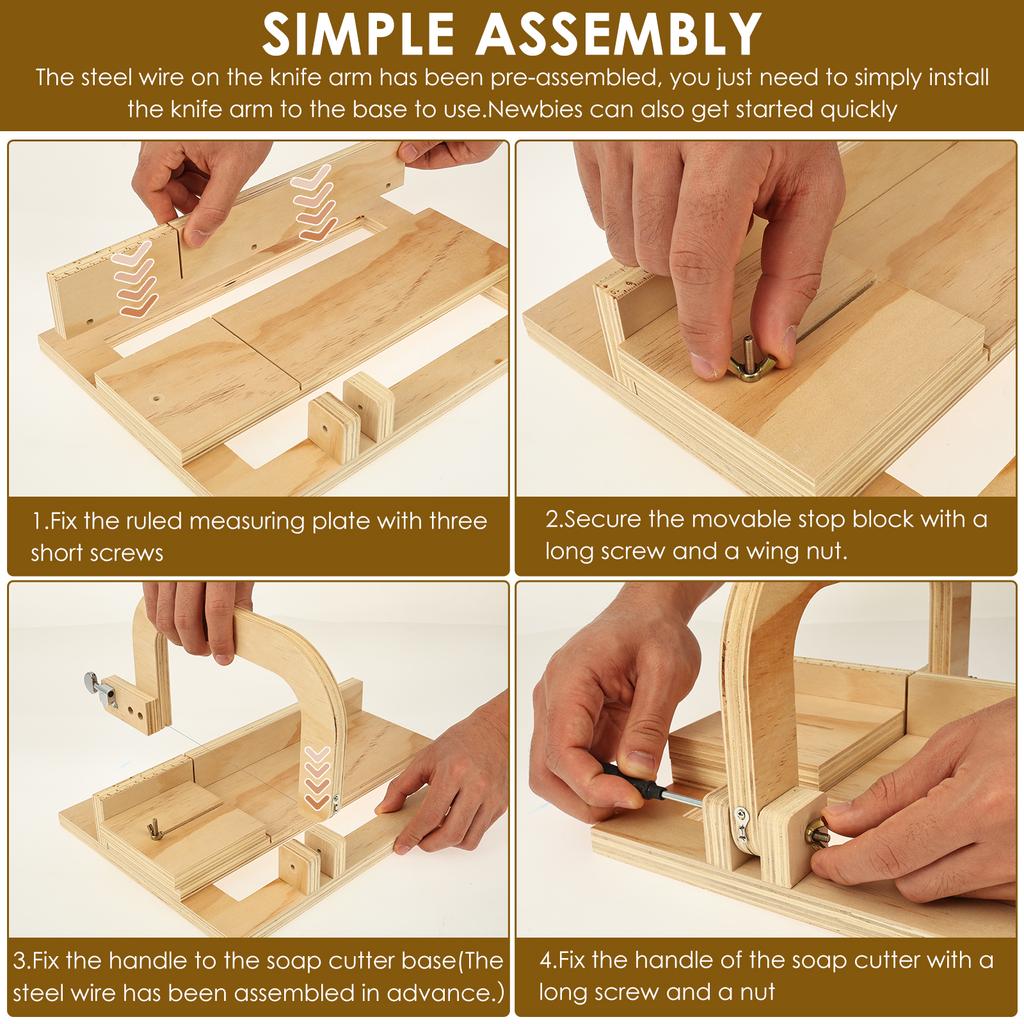 SIMPLE ASSEMBLY

The steel wire on the knife arm has been pre-assembled, you just need to simply install the knife arm to the base to use.Newbies can also get started quickly

1.Fix the ruled measuring plate with three short screws

2.Secure the movable stop block with a long screw and a wing nut.

3.Fix the handle to the soap cutter base(The steel wire has been assembled in advance.)

4.Fix the handle of the soap cutter with a long screw and a nut