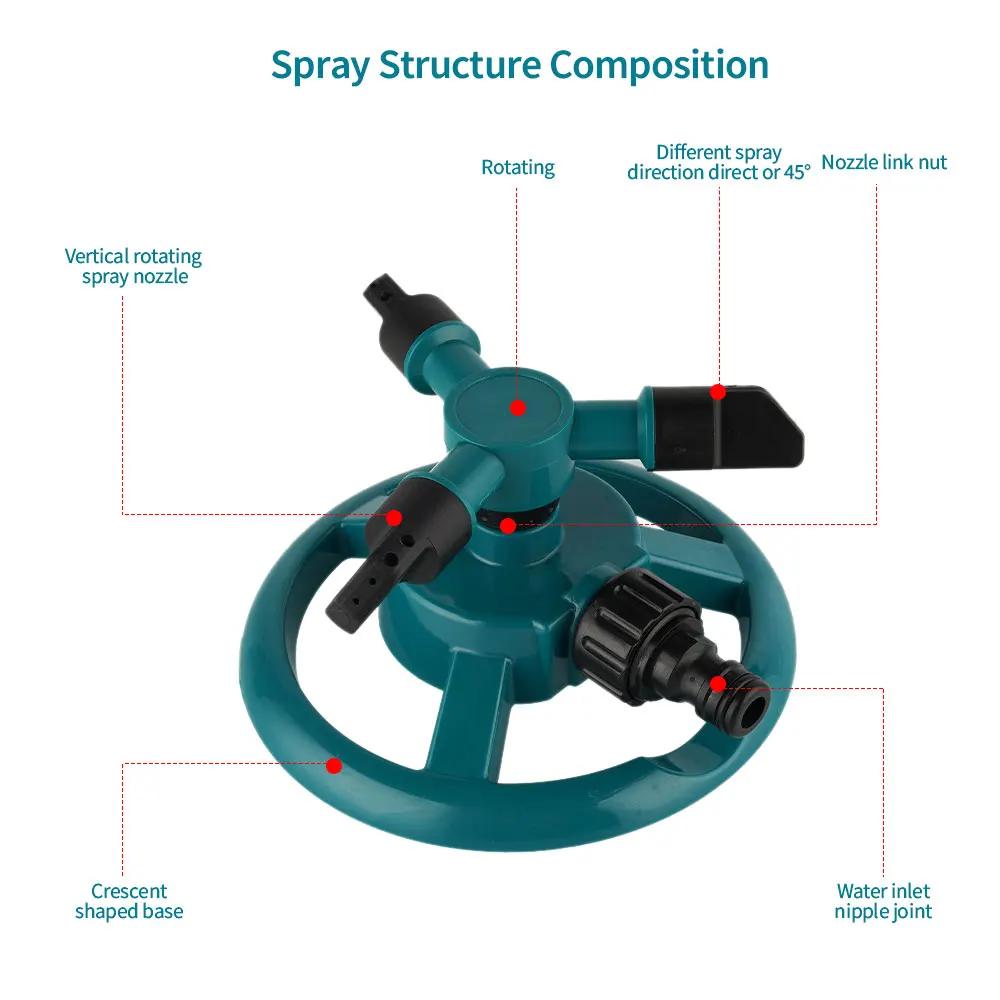 Spray Structure Composition

Rotating

Different spray direction direct or 45°

Nozzle link nut

Vertical rotating spray nozzle

Crescent shaped base

Water inlet nipple joint