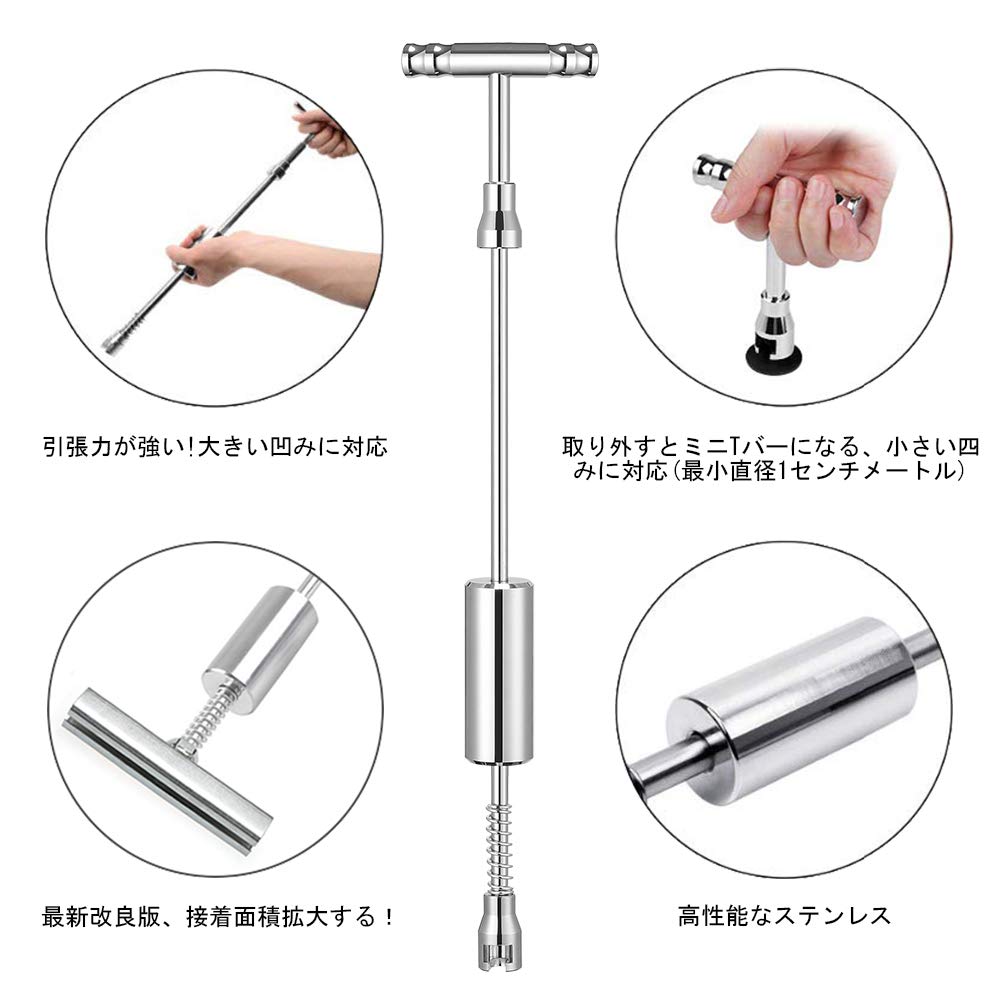 引張力が強い!大きい凹みに対応

取り外すとミニTバーになる、小さい凹みに対応(最小直径1センチメートル)

最新改良版、接着面積拡大する！

高性能なステンレス