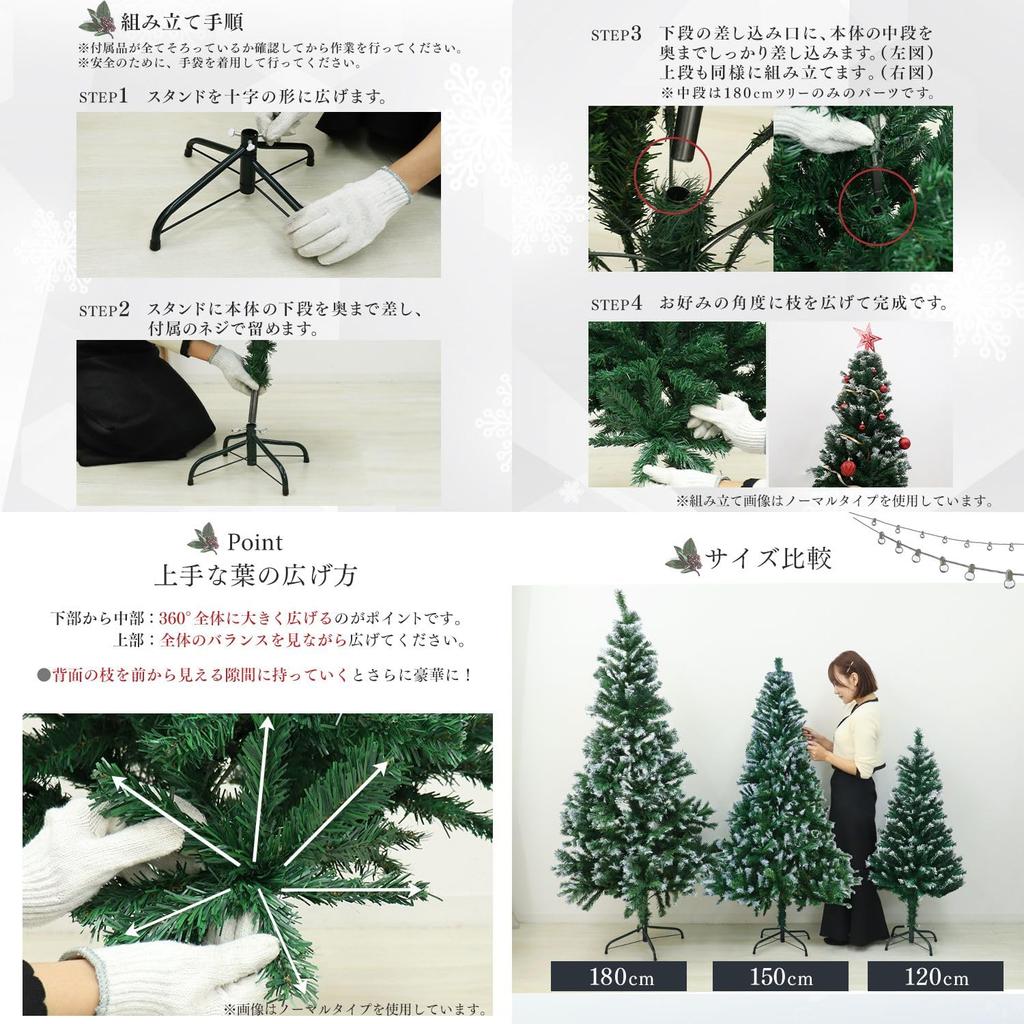 組み立て手順
※付属品が全てそろっているか確認してから作業を行ってください。
※安全のために、手袋を着用して行ってください。

STEP1　スタンドを十字の形に広げます。

STEP2　スタンドに本体の下段を奥まで差し、付属のネジで留めます。

STEP3　下段の差し込み口に、本体の中段を奥までしっかり差し込みます。(左図)
上段も同様に組み立てます。(右図)
※中段は180cmツリーのみのパーツです。

STEP4　お好みの角度に枝を広げて完成です。

※組み立て画像はノーマルタイプを使用しています。

Point
上手な葉の広げ方

下部から中部：360°全体に大きく広げるのがポイントです。
上部：全体のバランスを見ながら広げてください。

●背面の枝を前から見える隙間に持っていくとさらに豪華に！

※画像はノーマルタイプを使用しています。

サイズ比較

180cm　150cm　120cm