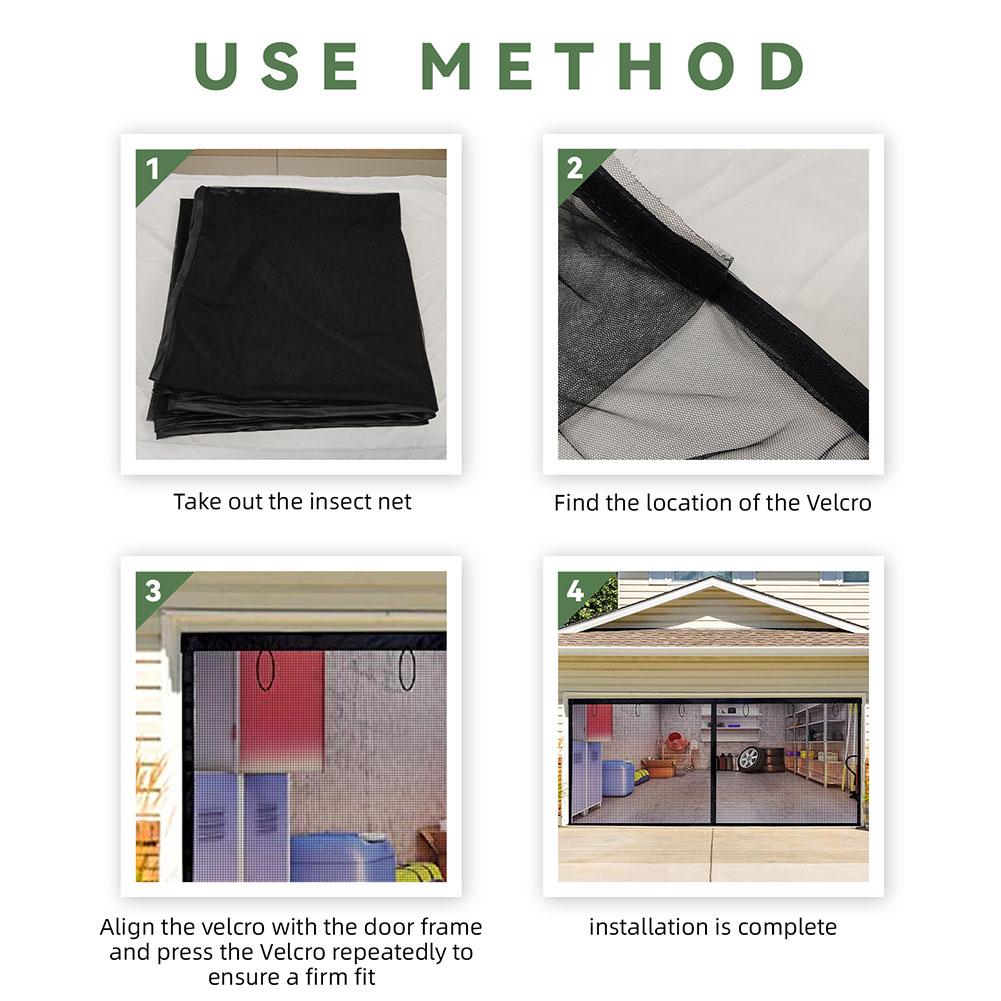 USE METHOD

1

Take out the insect net

2

Find the location of the Velcro

3

Align the velcro with the door frame and press the Velcro repeatedly to ensure a firm fit

4

installation is complete