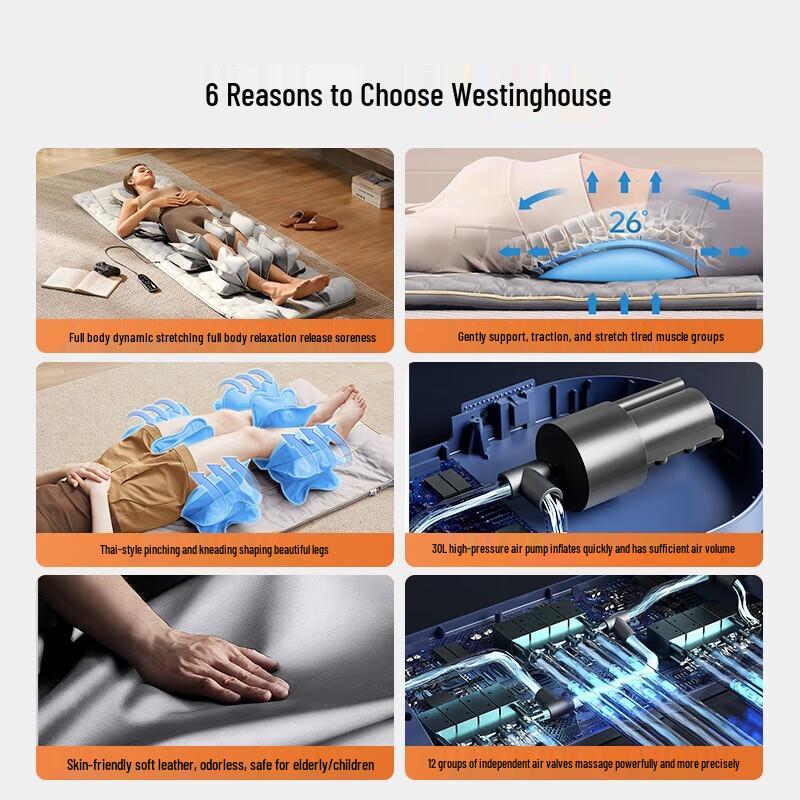 6 Reasons to Choose Westinghouse

Full body dynamic stretching full body relaxation release soreness

26°

Gently support, traction, and stretch tired muscle groups

Thai-style pinching and kneading shaping beautiful legs

30L high-pressure air pump inflates quickly and has sufficient air volume

Skin-friendly soft leather, odorless, safe for elderly/children

12 groups of independent air valves massage powerfully and more precisely