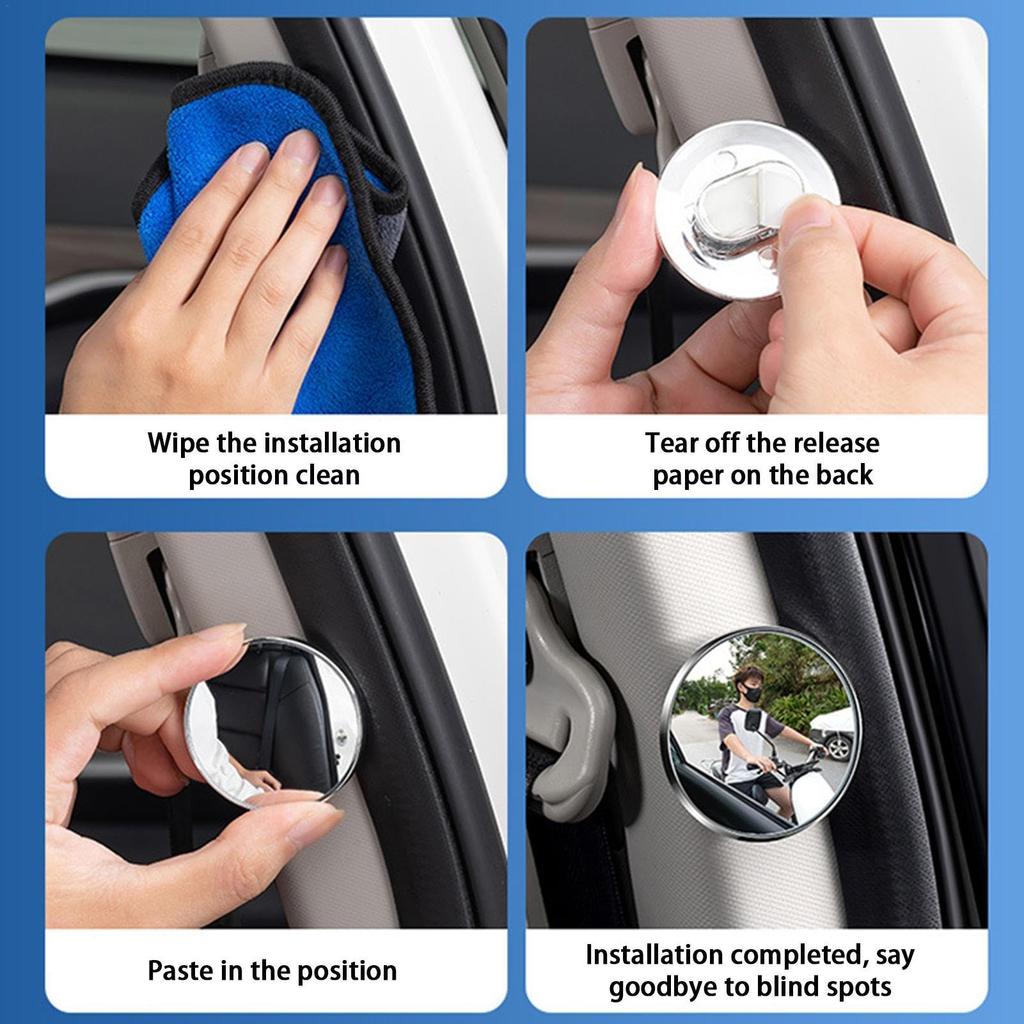 Wipe the installation position clean

Tear off the release paper on the back

Paste in the position

Installation completed, say goodbye to blind spots