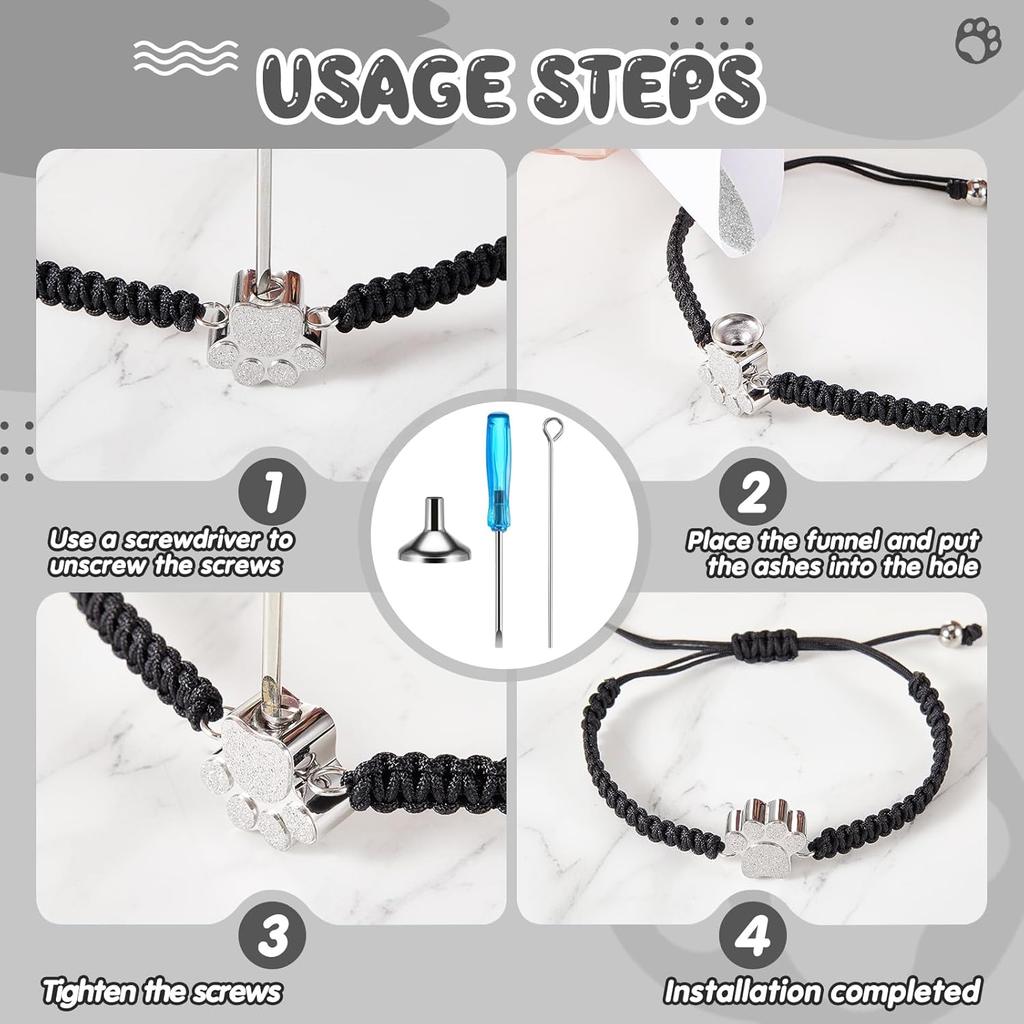 USAGE STEPS

1

Use a screwdriver to unscrew the screws

2

Place the funnel and put the ashes into the hole

3

Tighten the screws

4

Installation completed