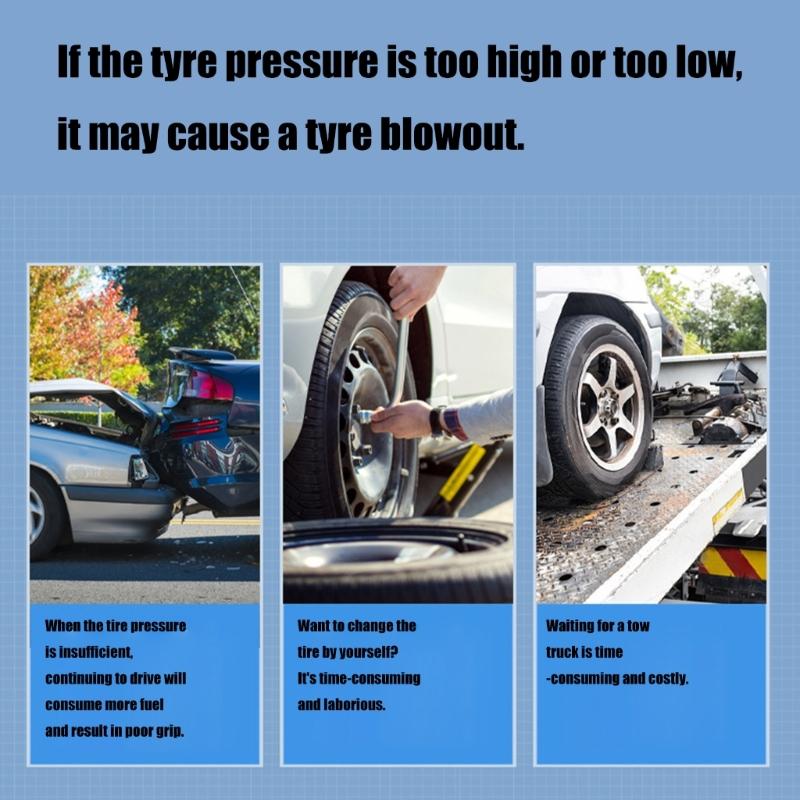 If the tyre pressure is too high or too low, it may cause a tyre blowout.

When the tire pressure is insufficient, continuing to drive will consume more fuel and result in poor grip.

Want to change the tire by yourself? It's time-consuming and laborious.

Waiting for a tow truck is time -consuming and costly.