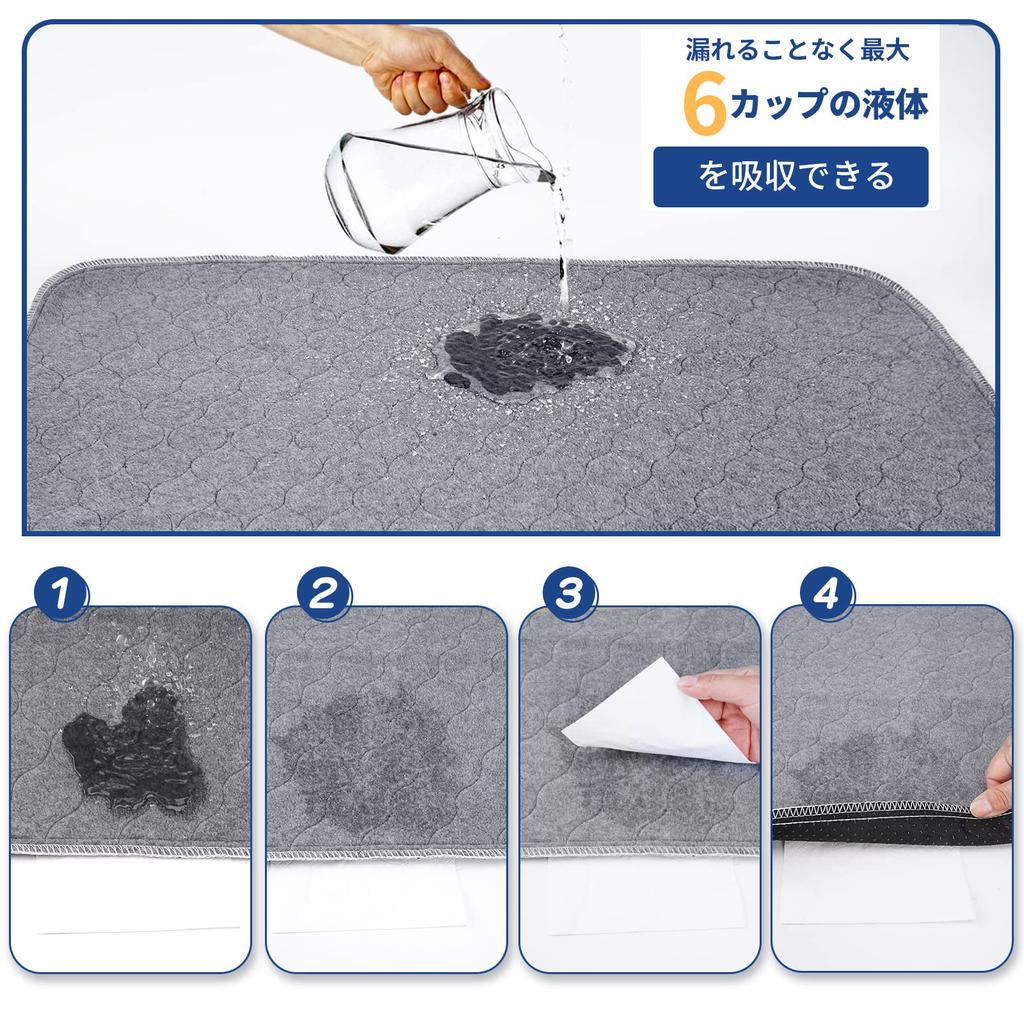 漏れることなく最大
6カップの液体
を吸収できる

1
2
3
4