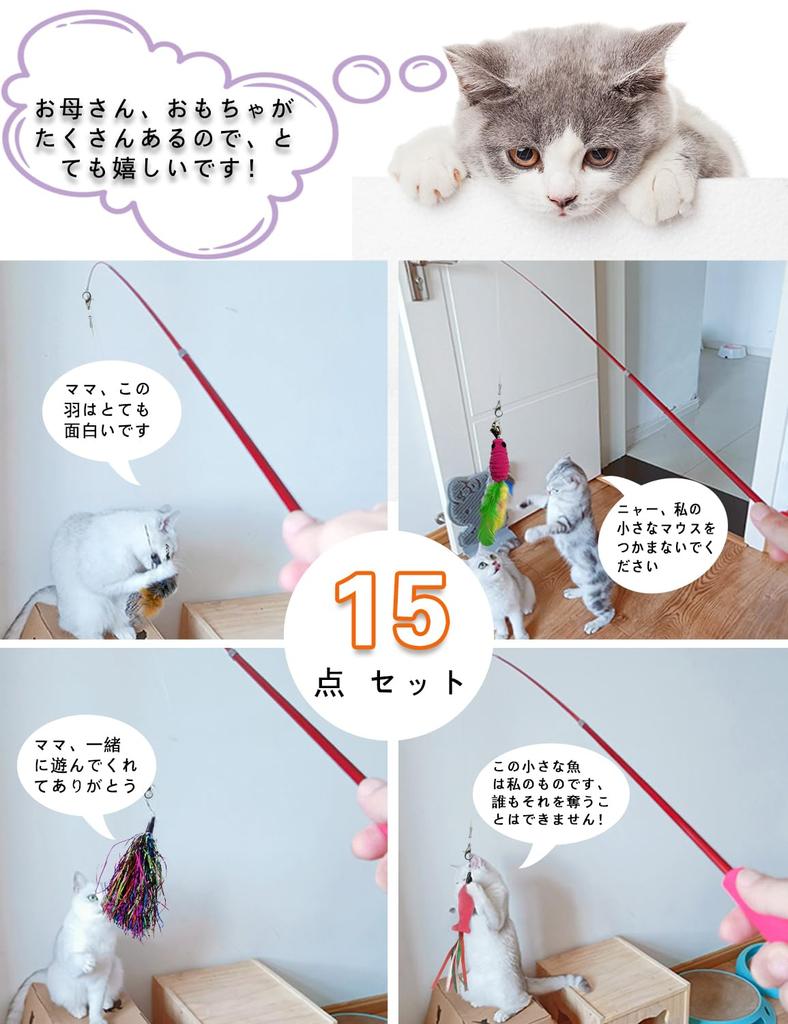 お母さん、おもちゃがたくさんあるので、とても嬉しいです！

ママ、この羽はとても面白いです

ニャー、私の小さなマウスをつかまないでください

15
点 セット

ママ、一緒に遊んでくれてありがとう

この小さな魚は私のものです、誰もそれを奪うことはできません！