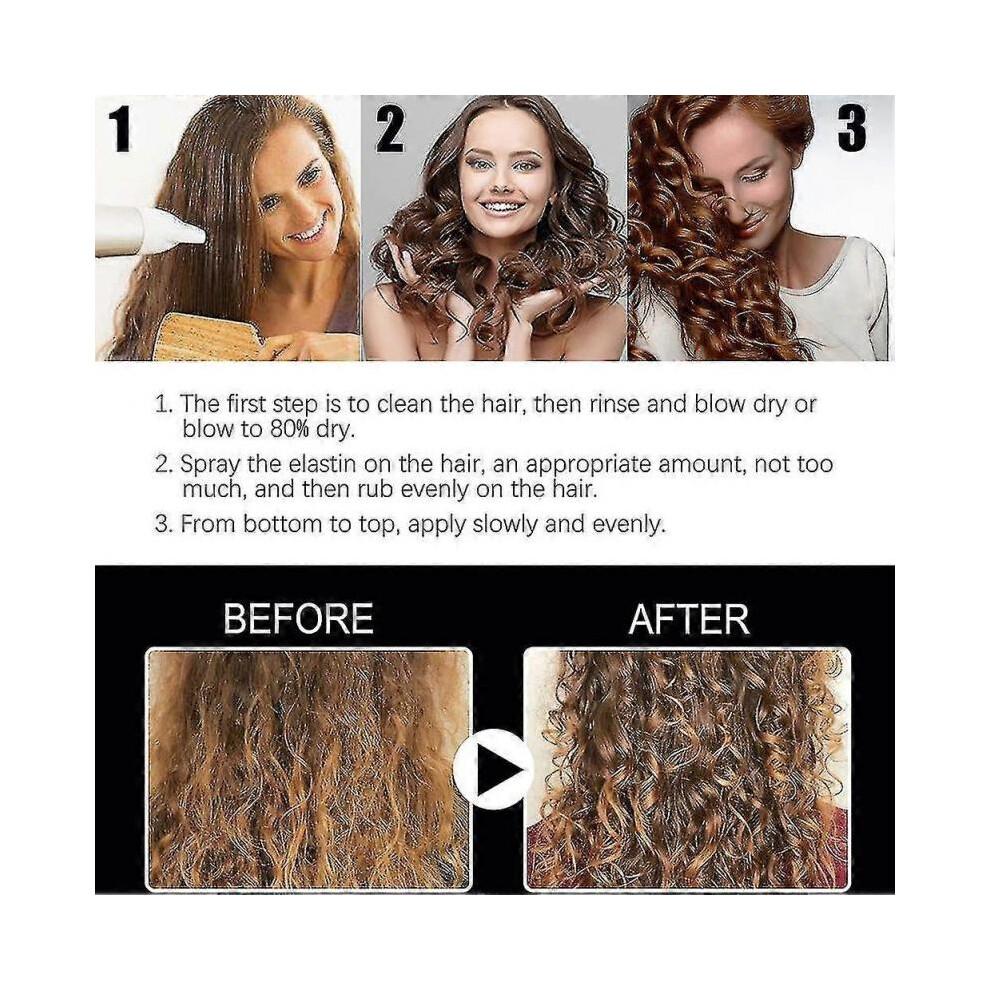 1

2

3

1. The first step is to clean the hair, then rinse and blow dry or blow to 80% dry.

2. Spray the elastin on the hair, an appropriate amount, not too much, and then rub evenly on the hair.

3. From bottom to top, apply slowly and evenly.

BEFORE

AFTER