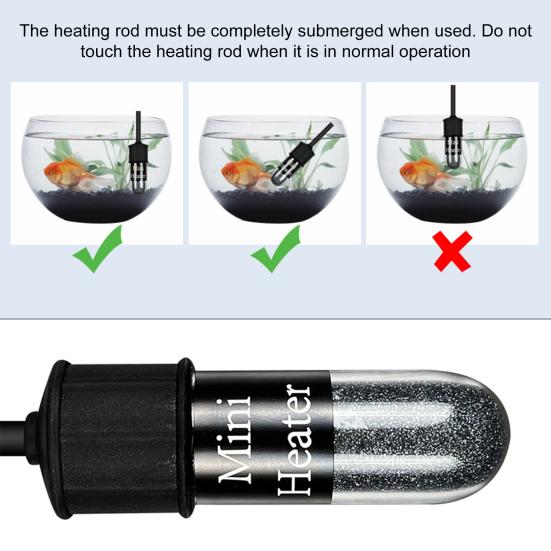 The heating rod must be completely submerged when used. Do not touch the heating rod when it is in normal operation

Mini
Heater