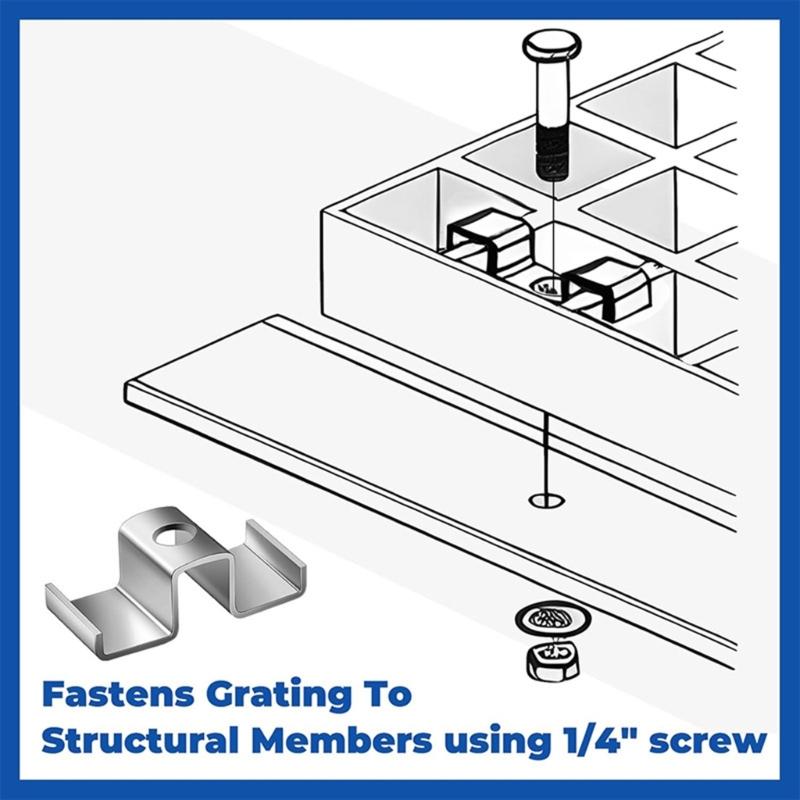 Fastens Grating To Structural Members using 1/4" screw