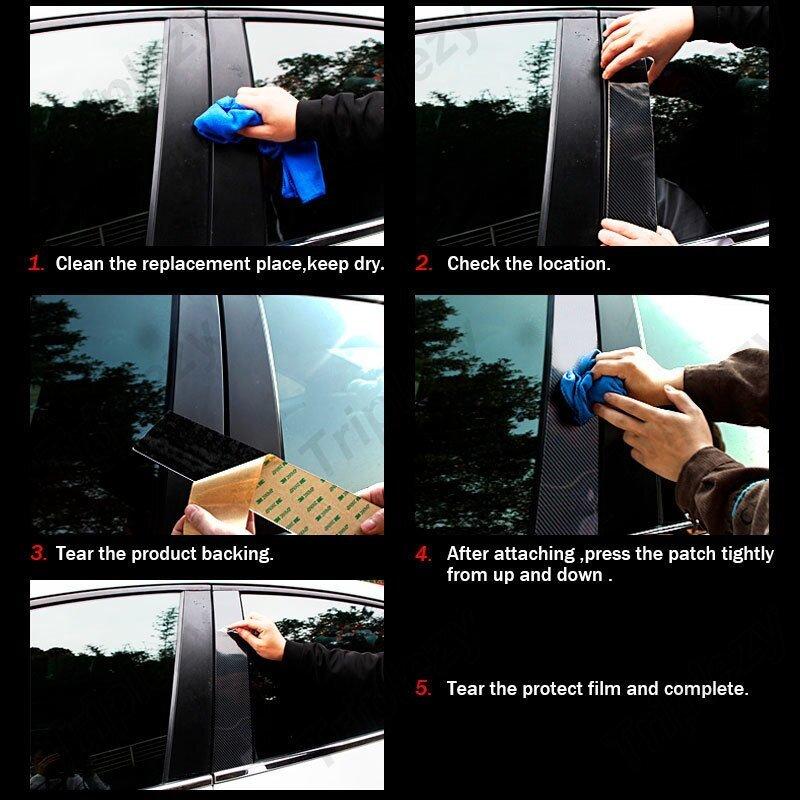 1. Clean the replacement place,keep dry.

2. Check the location.

3. Tear the product backing.

4. After attaching ,press the patch tightly from up and down .

5. Tear the protect film and complete.