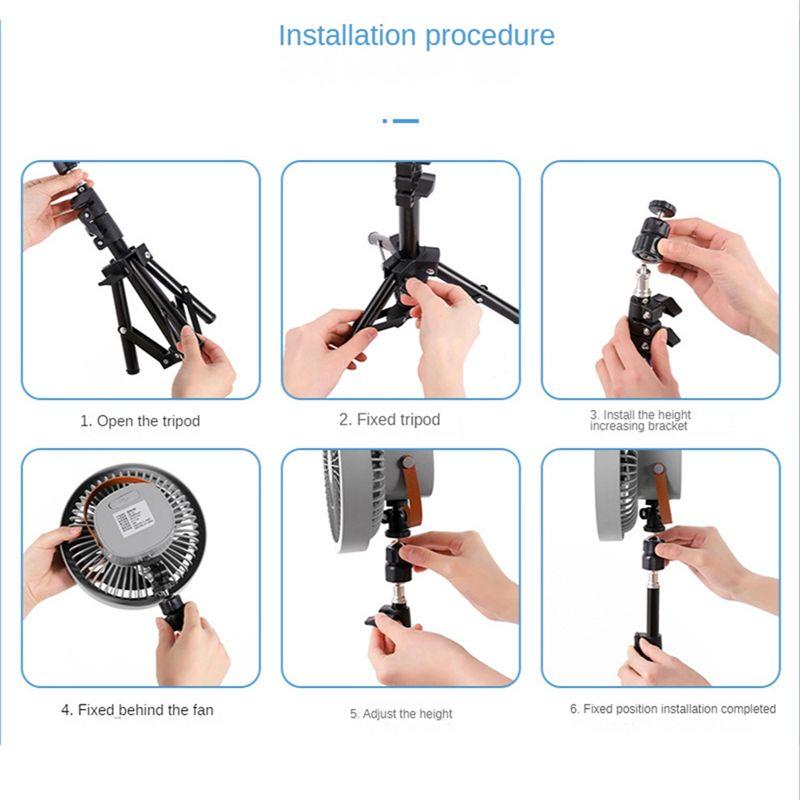 Installation procedure

1. Open the tripod

2. Fixed tripod

3. Install the height increasing bracket

4. Fixed behind the fan

5. Adjust the height

6. Fixed position installation completed