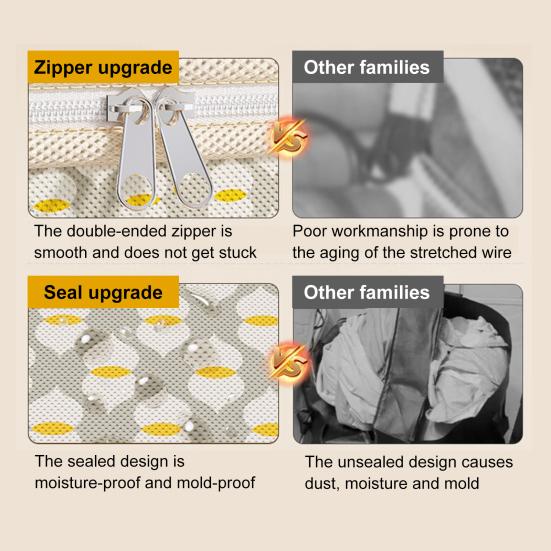 Zipper upgrade

VS

Other families

The double-ended zipper is smooth and does not get stuck

Poor workmanship is prone to the aging of the stretched wire

Seal upgrade

VS

Other families

The sealed design is moisture-proof and mold-proof

The unsealed design causes dust, moisture and mold