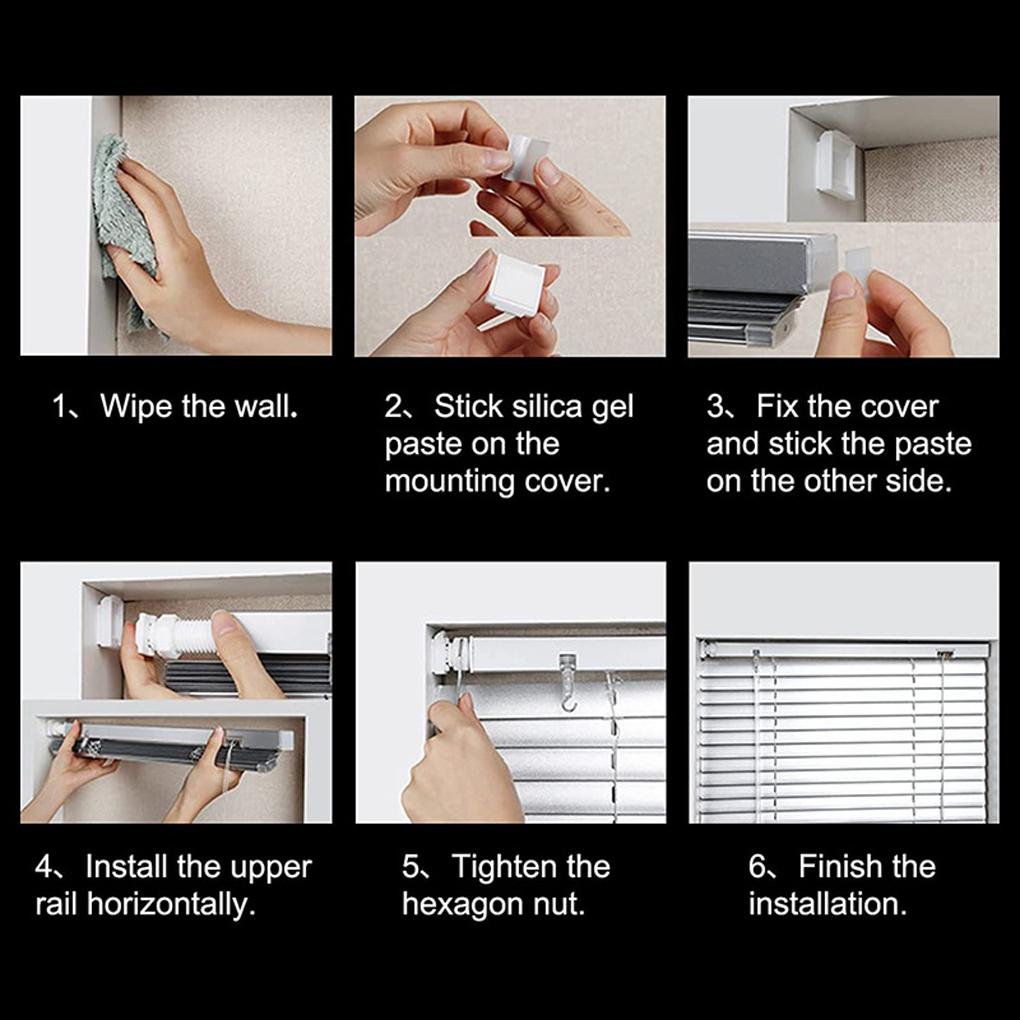 1、Wipe the wall.

2、Stick silica gel paste on the mounting cover.

3、Fix the cover and stick the paste on the other side.

4、Install the upper rail horizontally.

5、Tighten the hexagon nut.

6、Finish the installation.