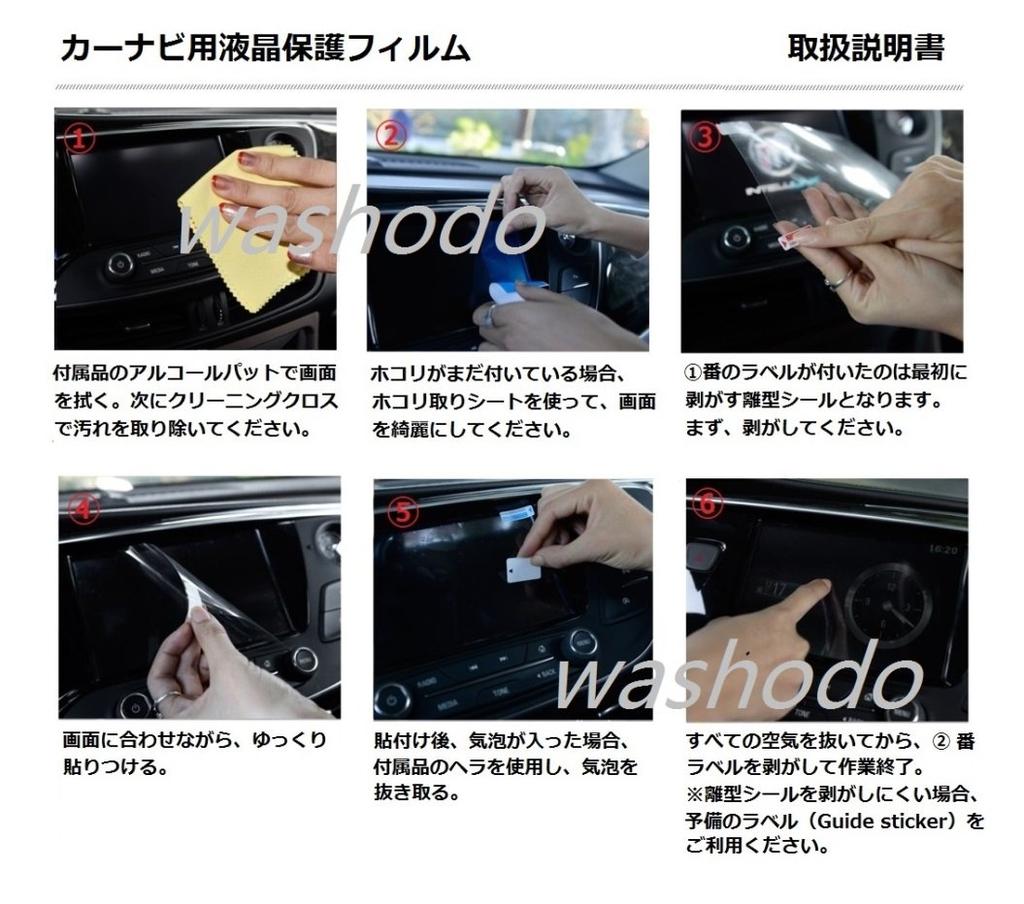 カーナビ用液晶保護フィルム

取扱説明書

①

washodo

付属品のアルコールパットで画面を拭く。次にクリーニングクロスで汚れを取り除いてください。

②

ホコリがまだ付いている場合、ホコリ取りシートを使って、画面を綺麗にしてください。

③

①番のラベルが付いたのは最初に剥がす離型シールとなります。まず、剥がしてください。

④

画面に合わせながら、ゆっくり貼りつける。

⑤

washodo

貼付け後、気泡が入った場合、付属品のヘラを使用し、気泡を抜き取る。

⑥

16:20

すべての空気を抜いてから、② 番ラベルを剥がして作業終了。
※離型シールを剥がしにくい場合、予備のラベル（Guide sticker）をご利用ください。