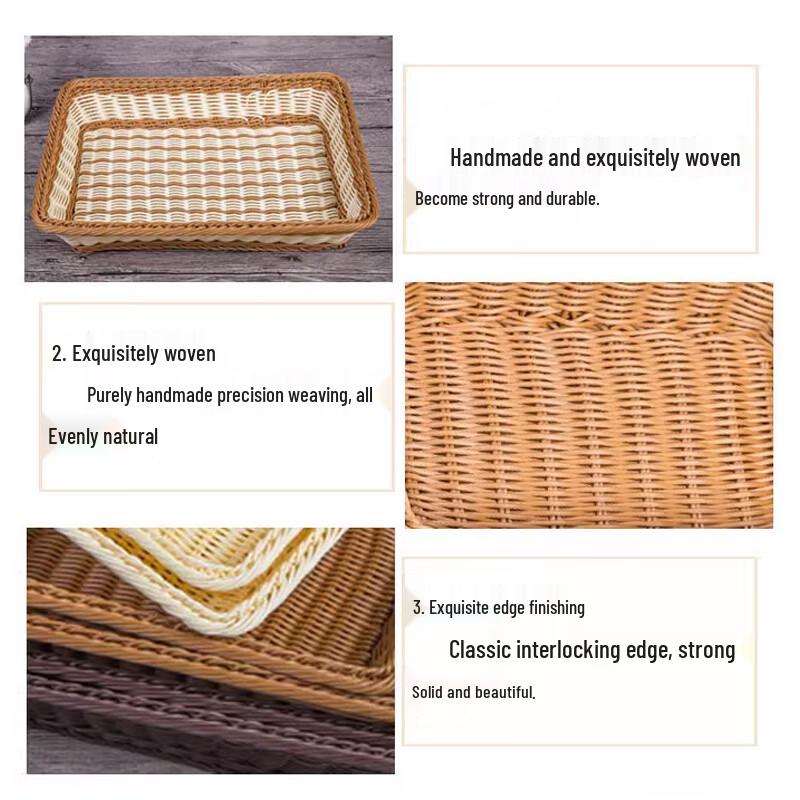 Handmade and exquisitely woven

Become strong and durable.

2. Exquisitely woven

Purely handmade precision weaving, all

Evenly natural

3. Exquisite edge finishing

Classic interlocking edge, strong

Solid and beautiful.