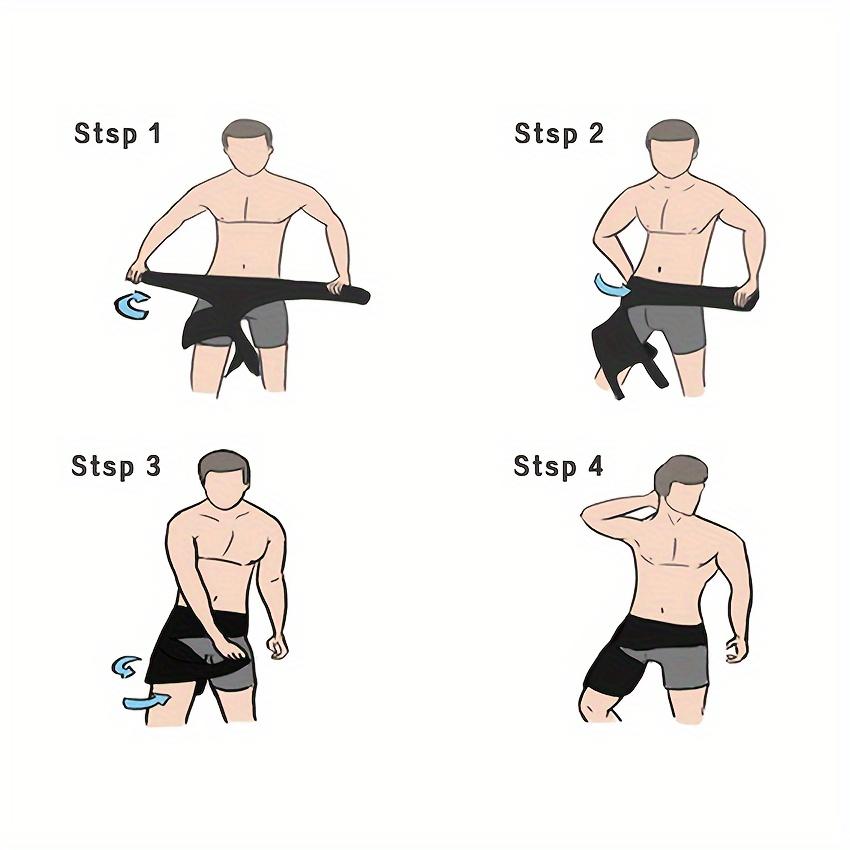 Stsp 1

Stsp 2

Stsp 3

Stsp 4