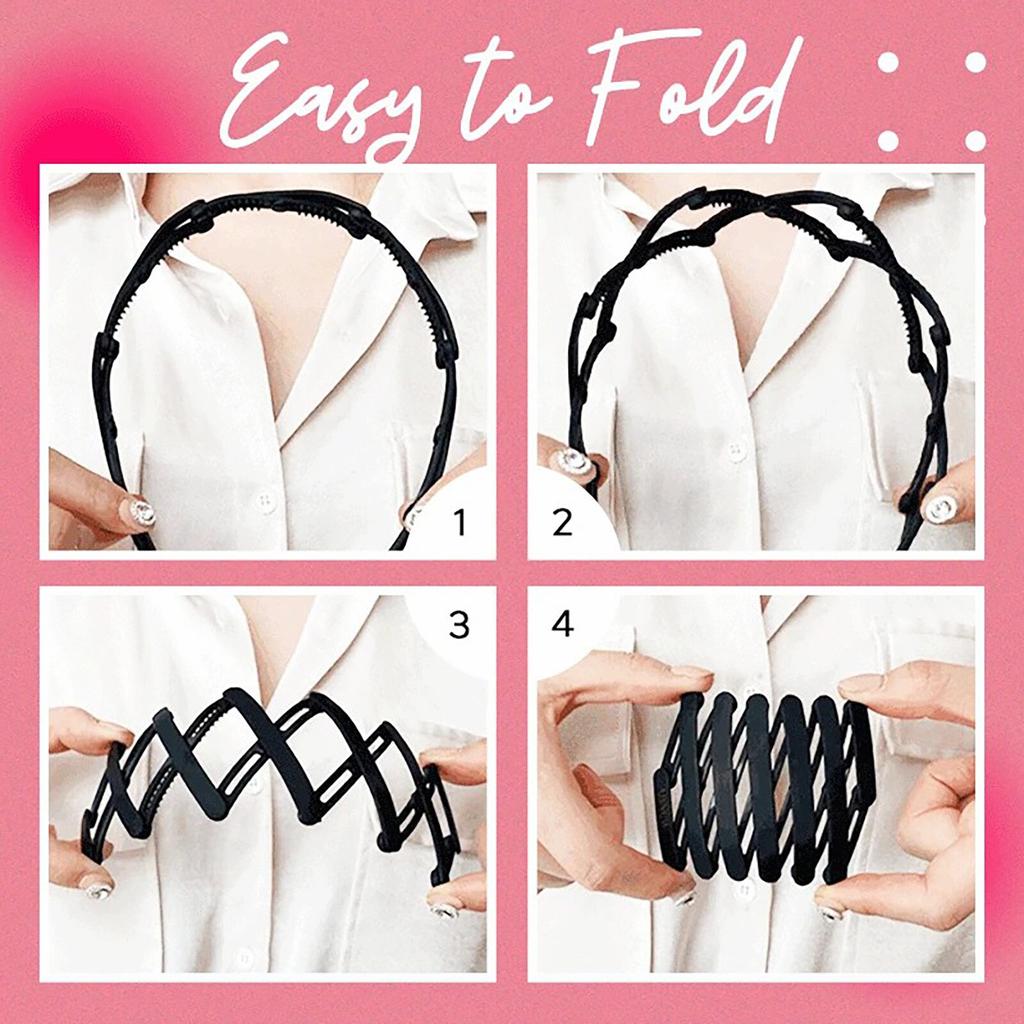 Easy to Fold

1

2

3

4